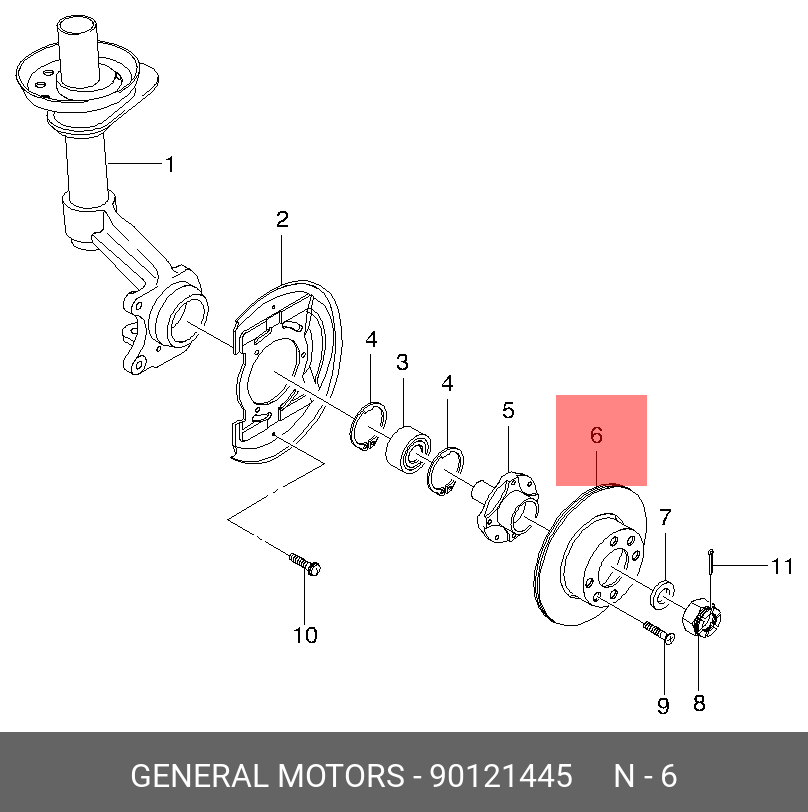 1
2
4
3
4
5
6
7
11
10
9
8

GENERAL MOTORS - 90121445 N - 6