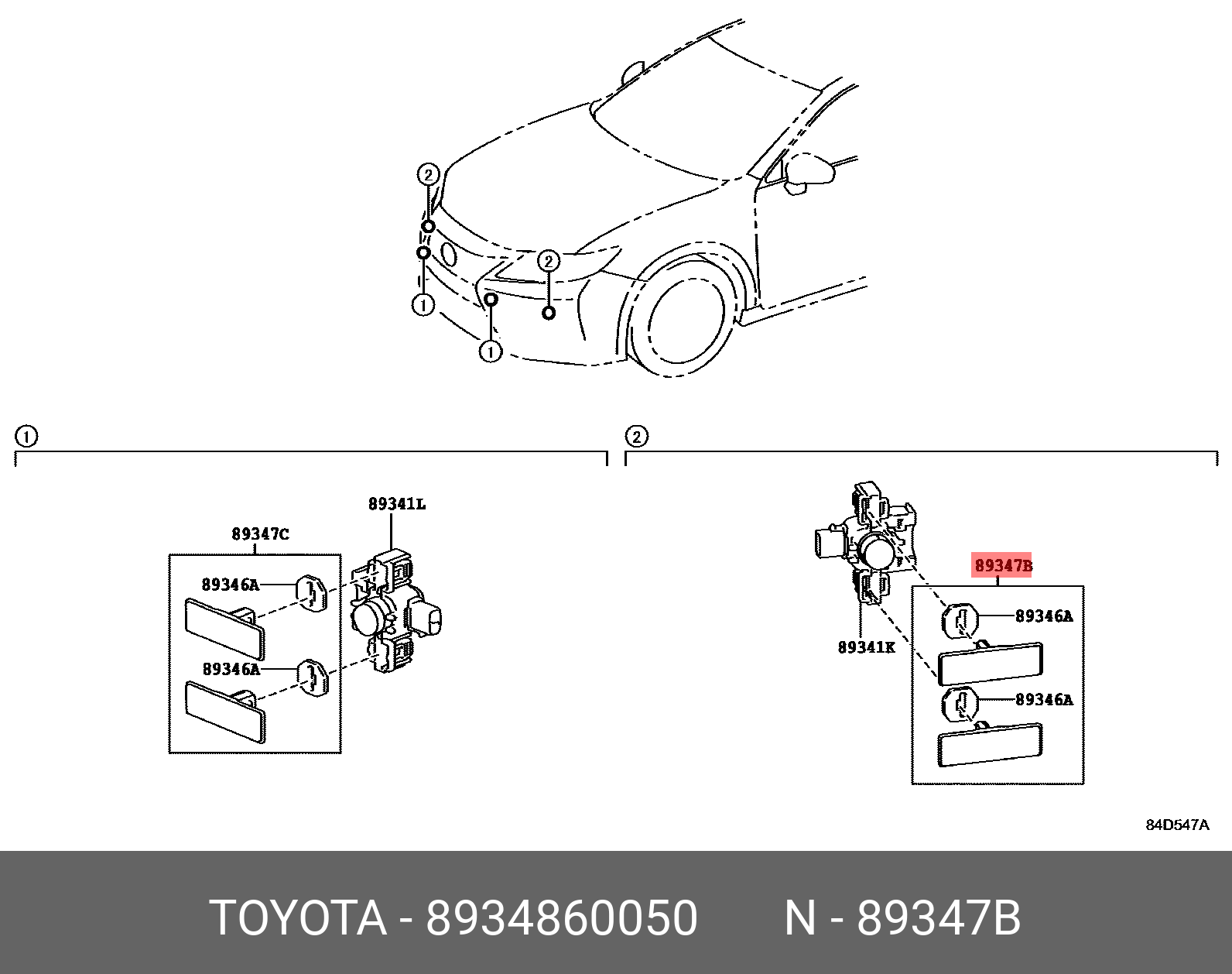 2
2
1
1

1

89341L
89347C
89346A
89346A

2

89347B
89346A
89341K
89346A

84D547A

TOYOTA - 8934860050 N - 89347B