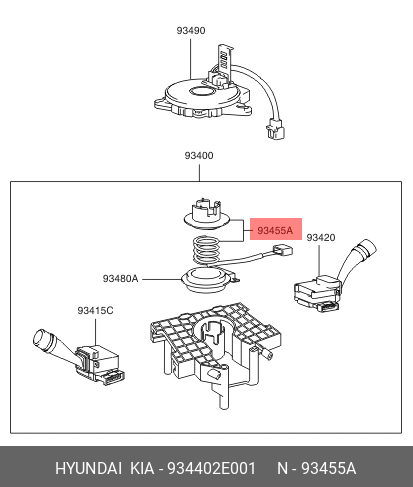 93490

93400

93455A

93420

93480A

93415C

HYUNDAI KIA - 934402E001 N - 93455A