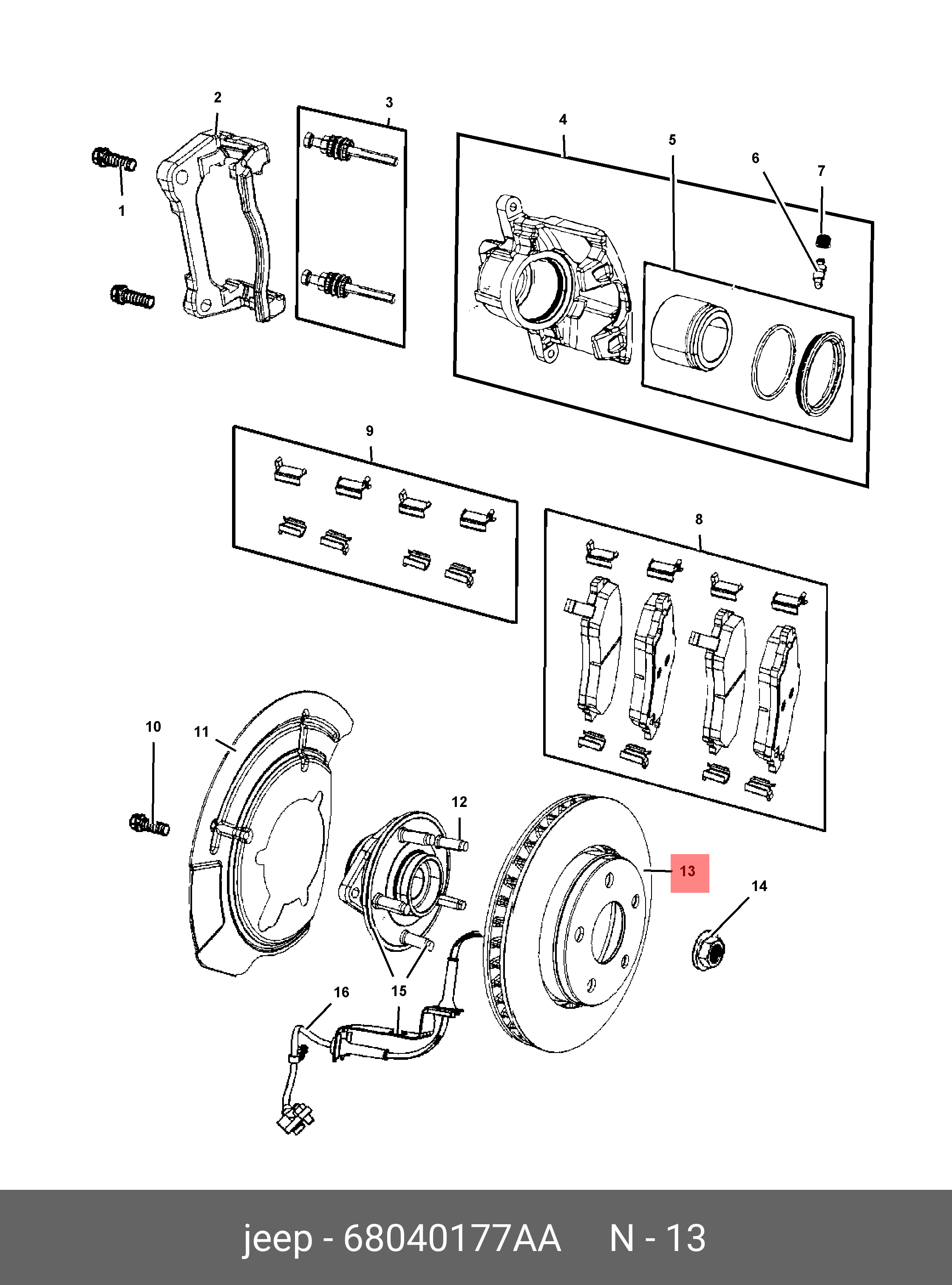 2
3
4
5
6
7
1
9
8
10
11
12
13
14
16
15

jeep - 68040177AA N - 13