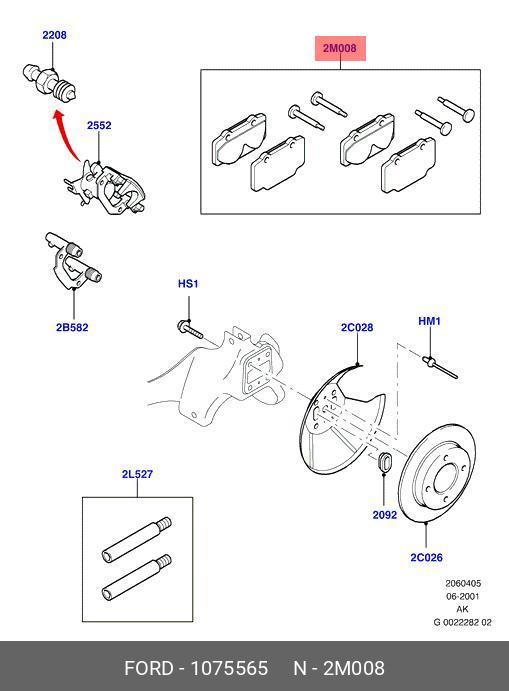 2208

2M008

2552

2B582

HS1

2C028

HM1

2L527

2092

2C026

2060405
06-2001
AK
G 0022282 02

FORD - 1075565 N - 2M008