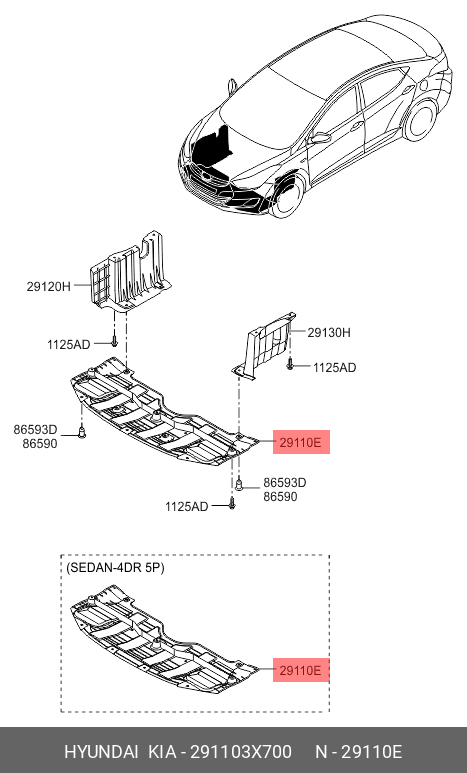 29120H

1125AD

29130H

1125AD

86593D
86590

29110E

86593D
86590

1125AD

(SEDAN-4DR 5P)

29110E

HYUNDAI KIA - 291103X700 N - 29110E