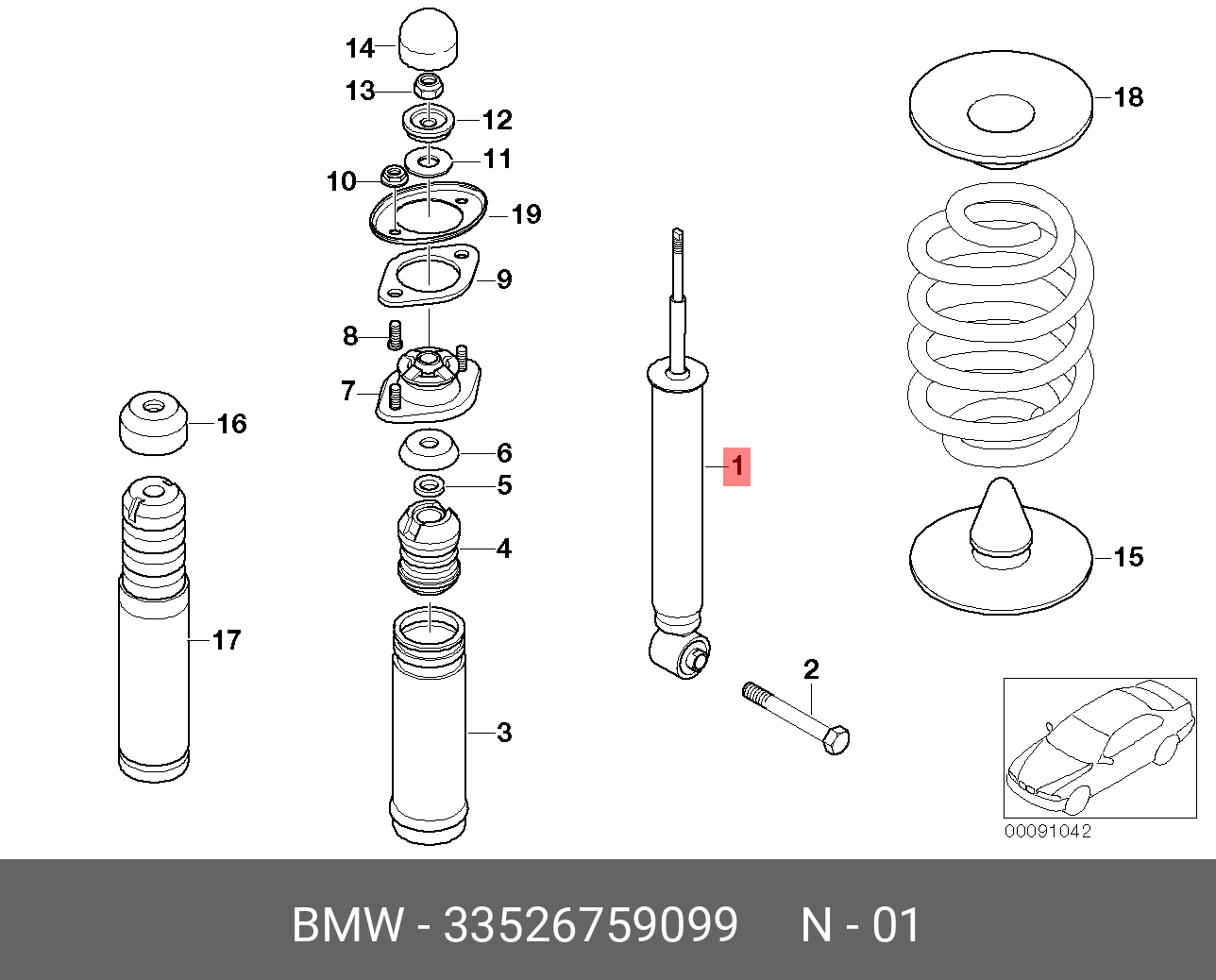 14
13
12
11
10
19
9
8
7
6
5
4
3
16
17
1
2
18
15
00091042

BMW - 33526759099 N - 01