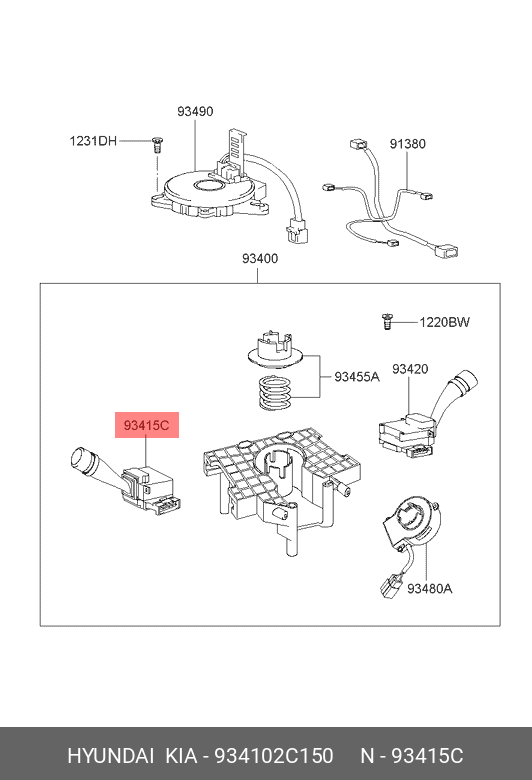 93490

1231DH

91380

93400

1220BW

93455A

93420

93415C

93480A

HYUNDAI KIA - 934102C150 N - 93415C