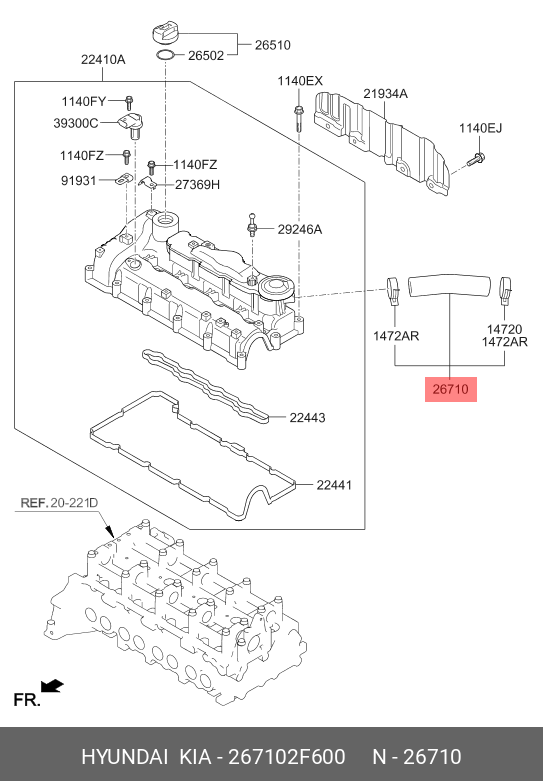 26510
26502
22410A
1140EX
21934A
1140FY
39300C
1140EJ
1140FZ
1140FZ
91931
27369H
29246A
1472AR
14720
1472AR
26710
22443
22441
REF. 20-221D
FR.

HYUNDAI KIA - 267102F600 N - 26710