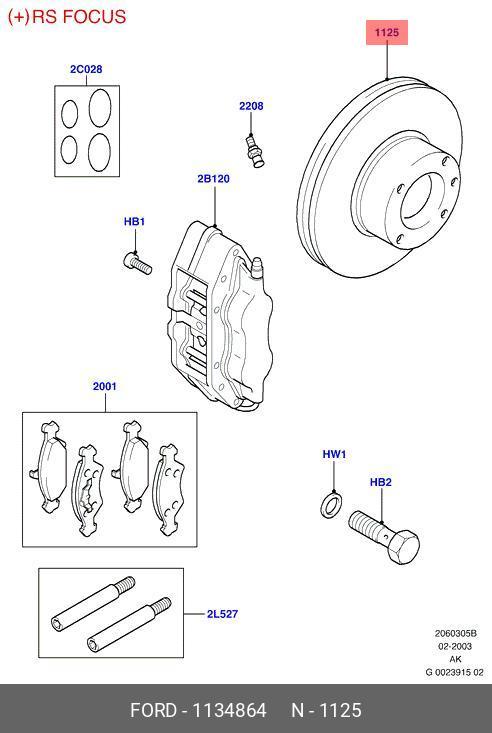 (+)RS FOCUS

1125

2C028

2208

2B120

HB1

2001

HW1

HB2

2L527

2060305B
02-2003
AK
G 0023915 02

FORD - 1134864 N - 1125