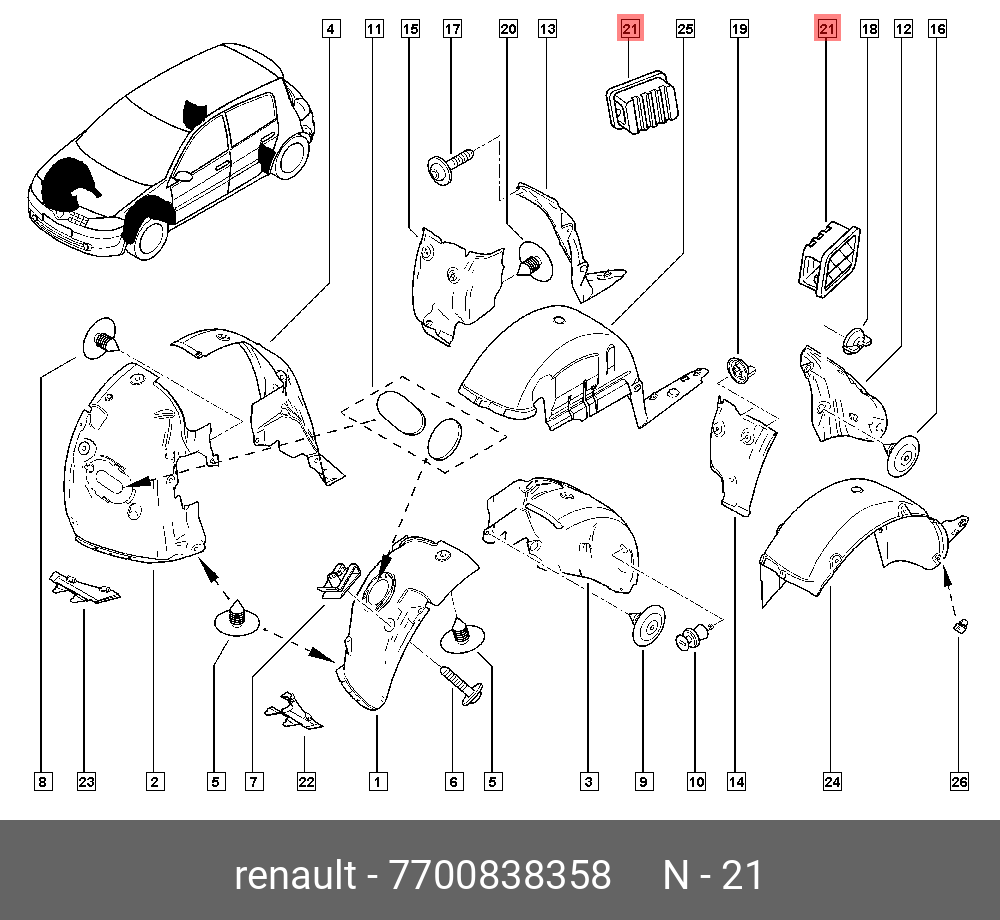 4 11 15 17 20 13 21 25 19 21 18 12 16

8 23 2 5 7 22 1 6 5 3 9 10 14 24 26

renault - 7700838358 N - 21