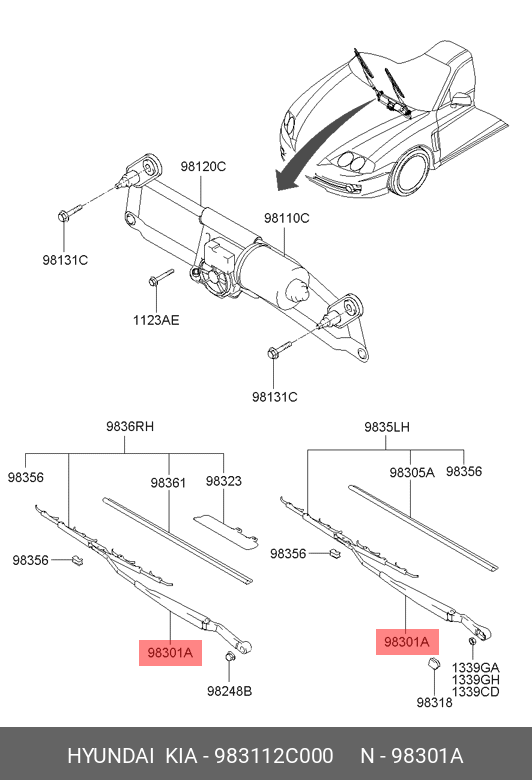 98120C
98110C
98131C
1123AE
98131C

9836RH
98356
98361
98323
98356
98301A
98248B

9835LH
98305A
98356
98356
98301A
1339GA
1339GH
1339CD
98318

HYUNDAI KIA - 983112C000 N - 98301A