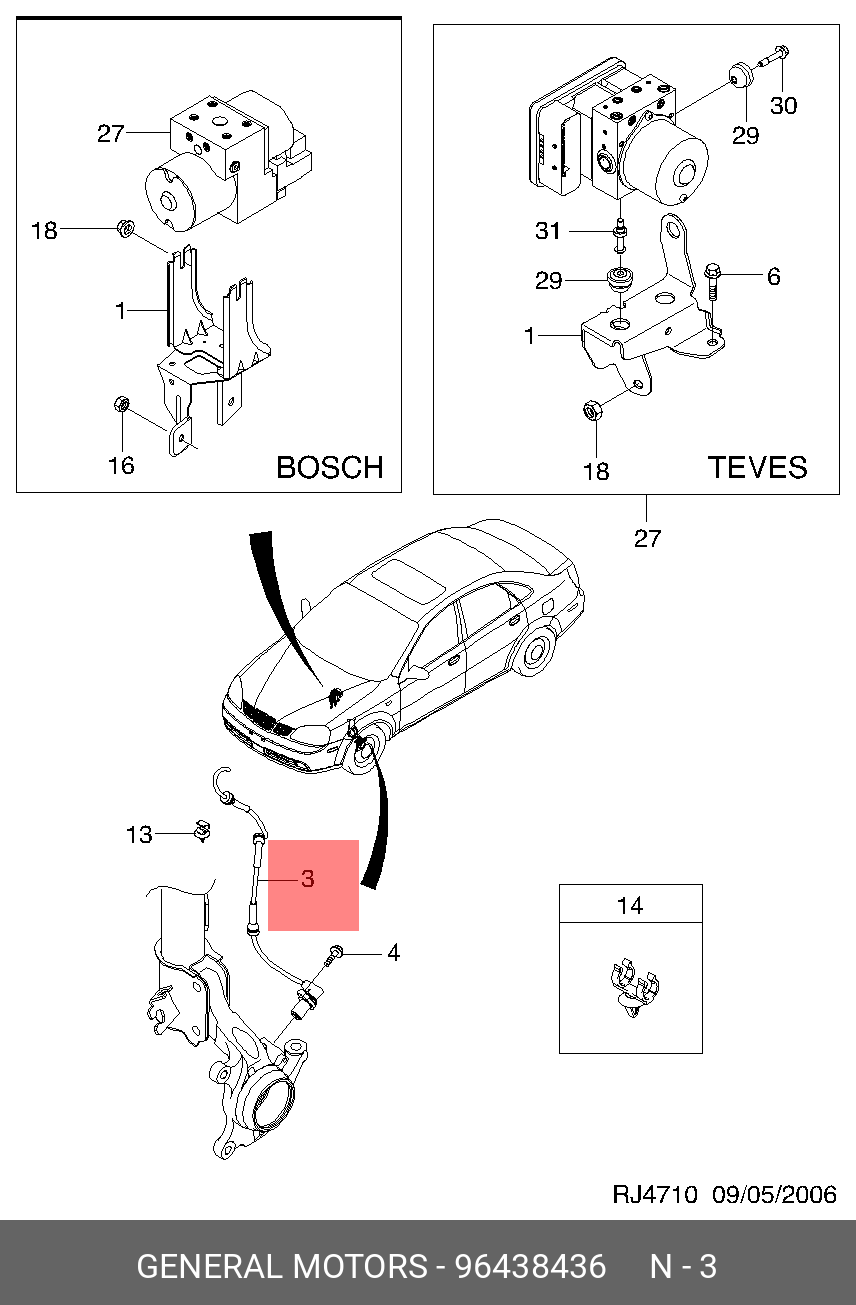 27
18
1
16
BOSCH

30
29
31
29
6
1
18
TEVES

27

13
3
4

14

RJ4710 09/05/2006

GENERAL MOTORS - 96438436 N - 3