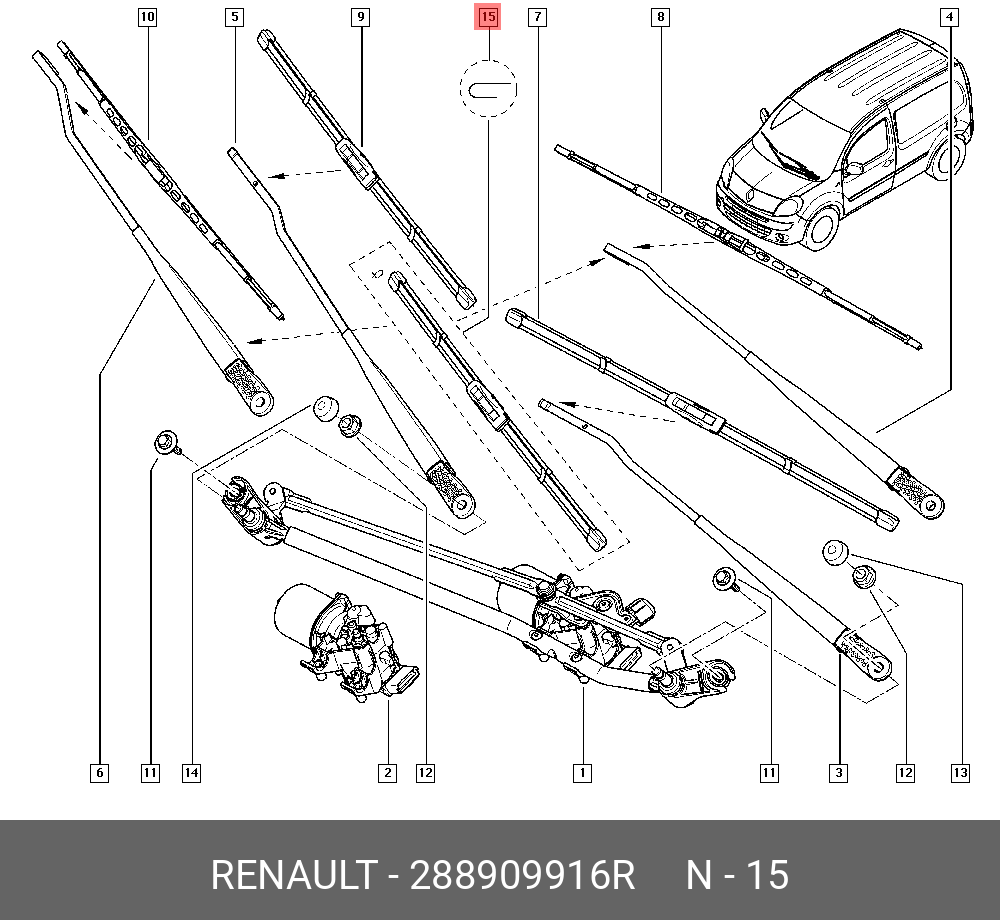 10
5
9
15
7
8
4
6
11
14
2
12
1
11
3
12
13

RENAULT - 288909916R N - 15