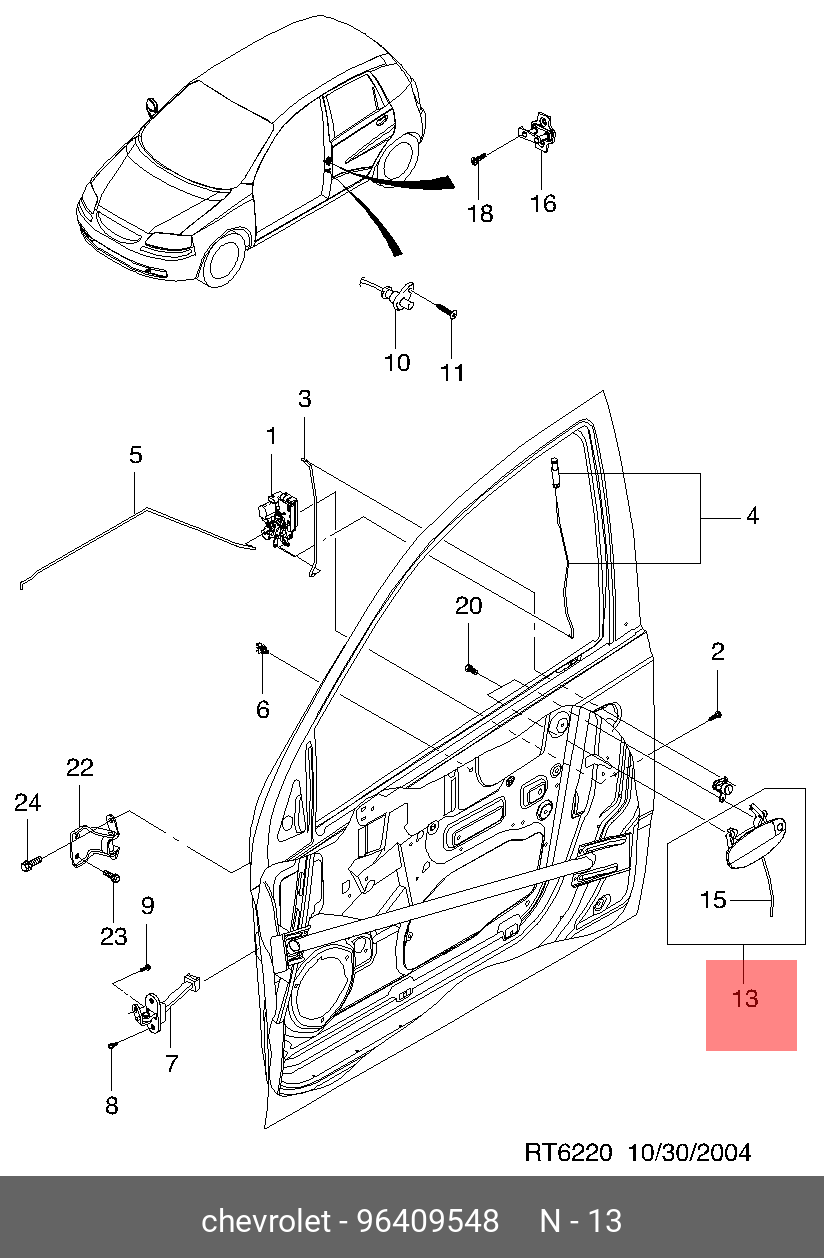 18
16
10
11
3
1
5
4
20
2
6
22
24
23
9
15
13
7
8
RT6220 10/30/2004
chevrolet - 96409548 N - 13