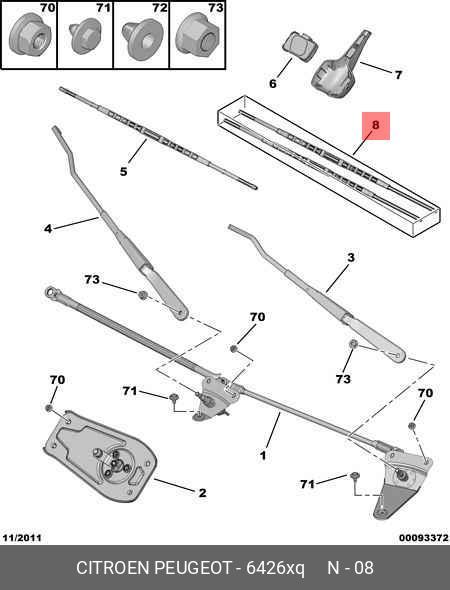 70 71 72 73

6
7
8
5
4
3
73
70
73
70
71
70
1
2
71

11/2011
00093372

CITROEN PEUGEOT - 6426xq N - 08