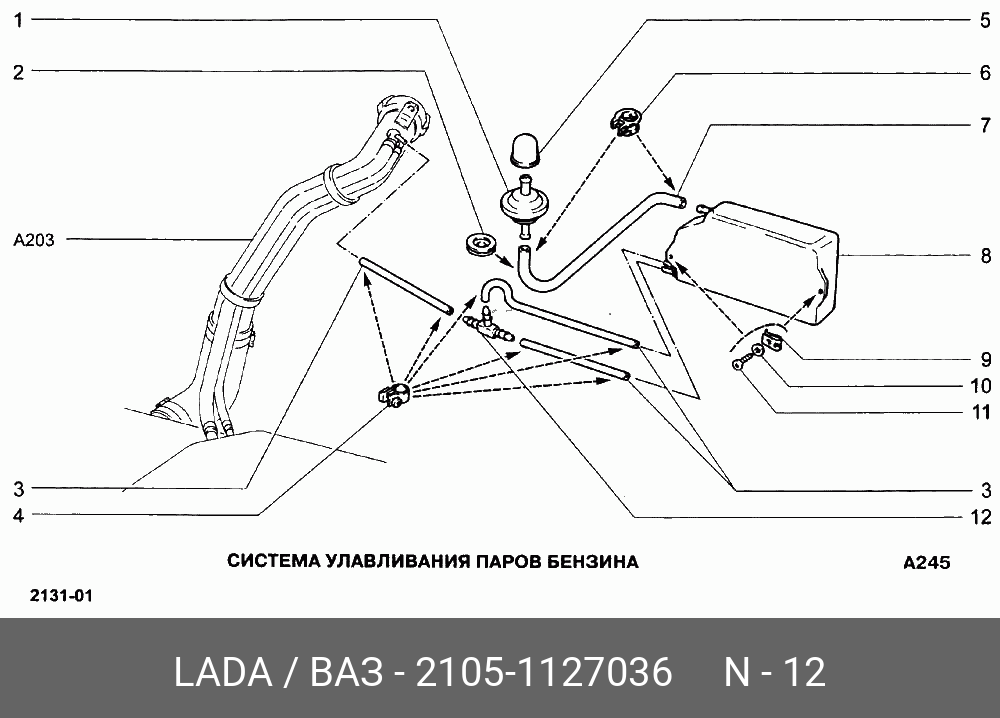 1
2
A203
3
4
5
6
7
8
9
10
11
3
12

СИСТЕМА УЛАВЛИВАНИЯ ПАРОВ БЕНЗИНА

A245

2131-01

LADA / ВАЗ - 2105-1127036 N - 12