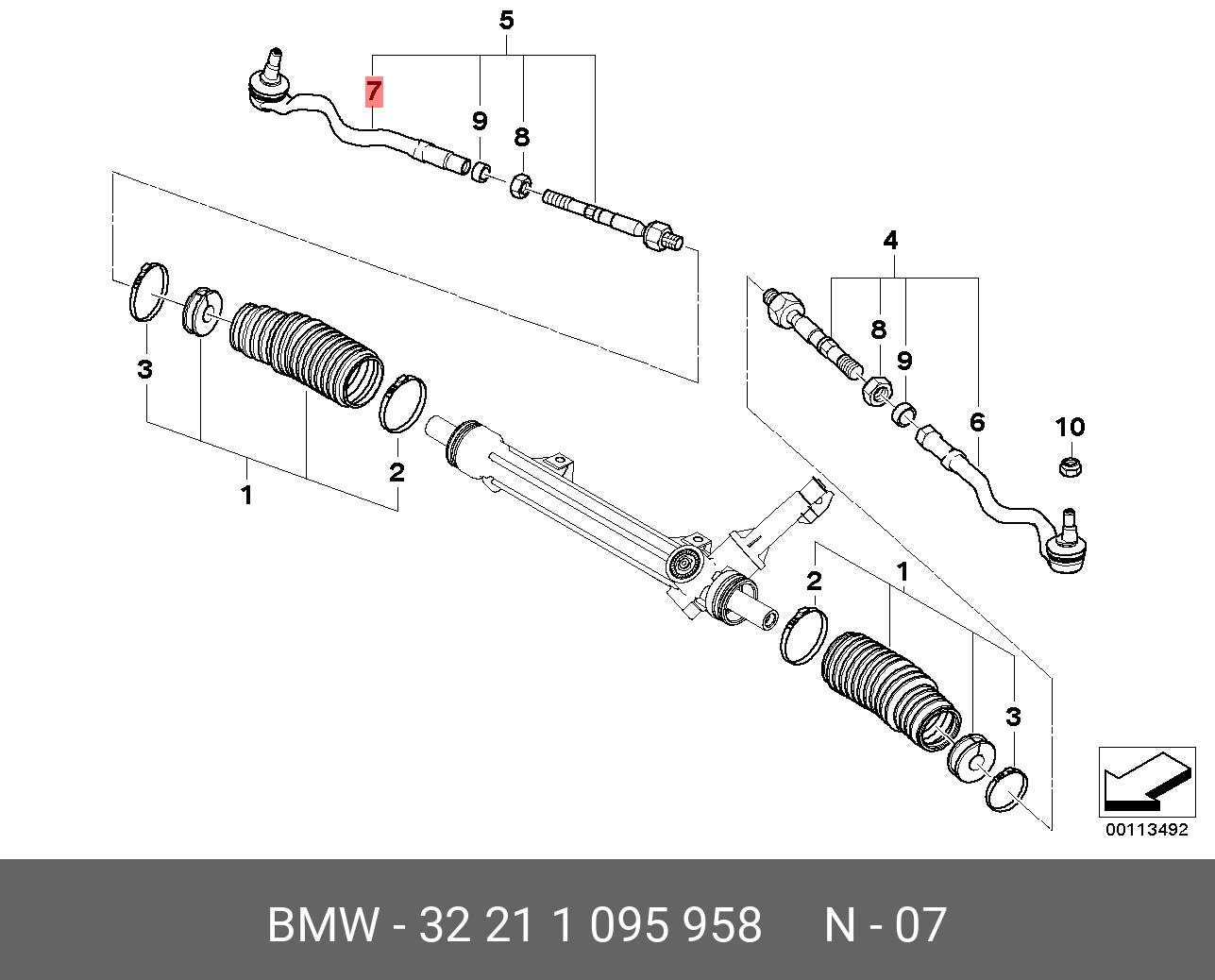 5
7
9
8
4
8
9
6
10
3
2
1
2
1
3
00113492

BMW - 32 21 1 095 958 N - 07