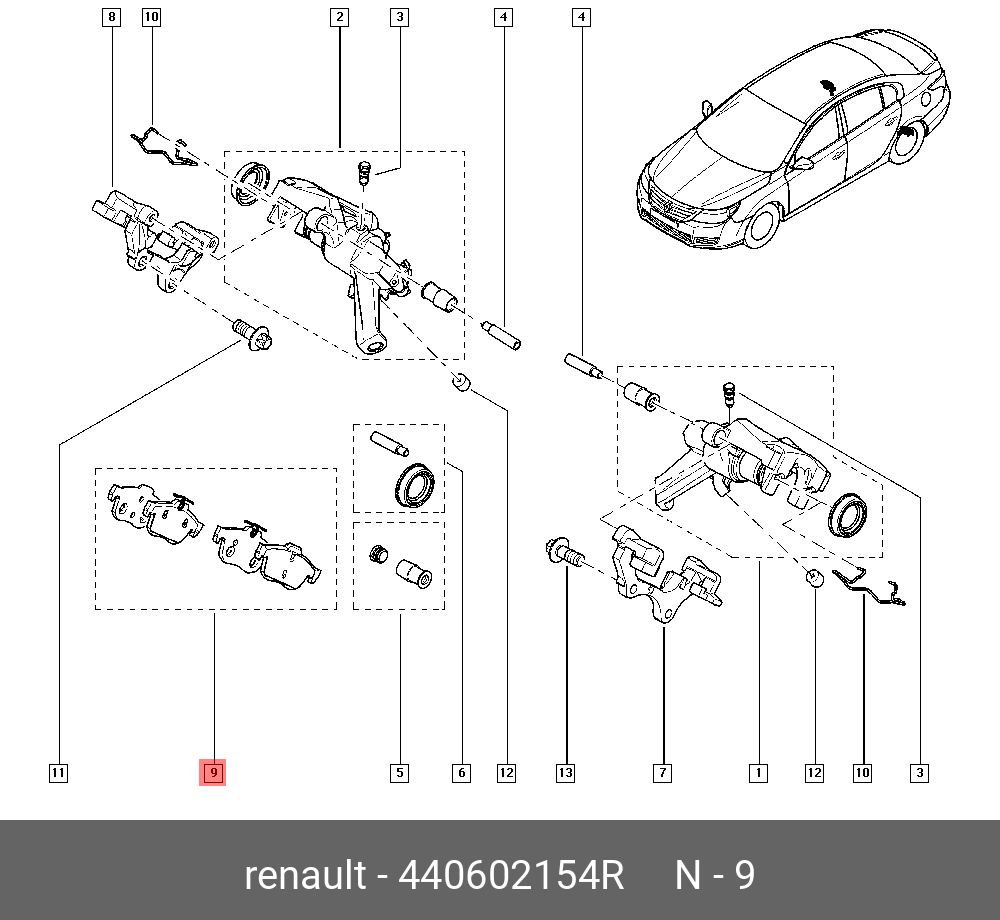 8 10 2 3 4 4

11 9 5 6 12 13 7 1 12 10 3

renault - 440602154R N - 9