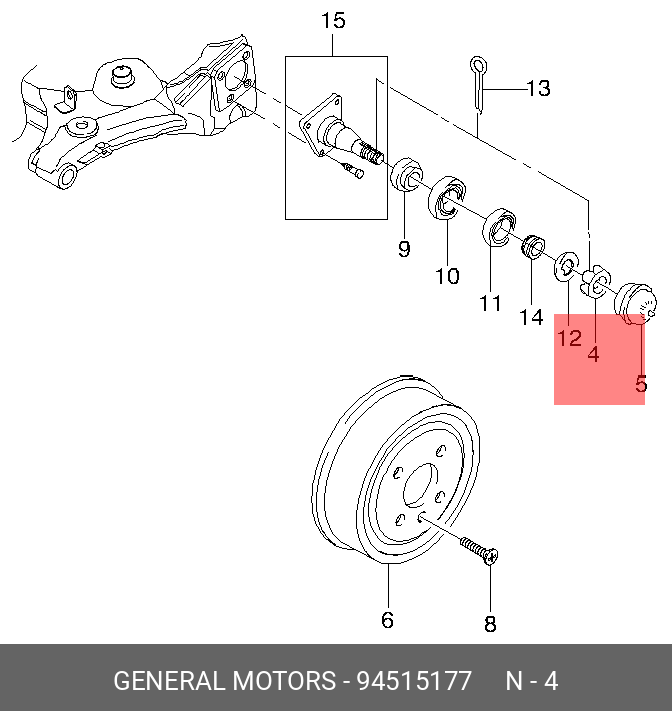 15
13
9
10
11
14
12
4
5
6
8
GENERAL MOTORS - 94515177 N - 4