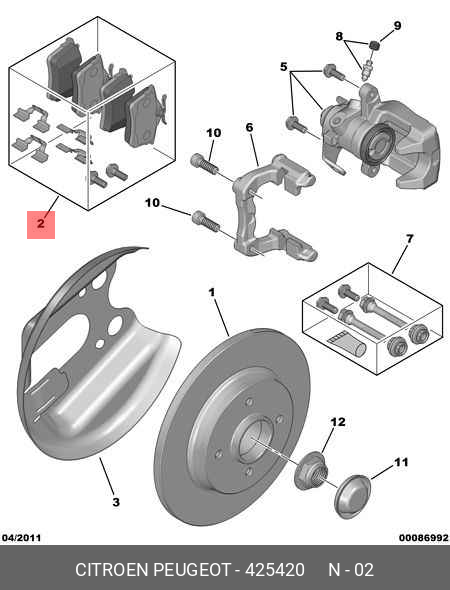 9
8
5
10
6
10
2
7
1
12
11
3
04/2011
00086992
CITROEN PEUGEOT - 425420 N - 02