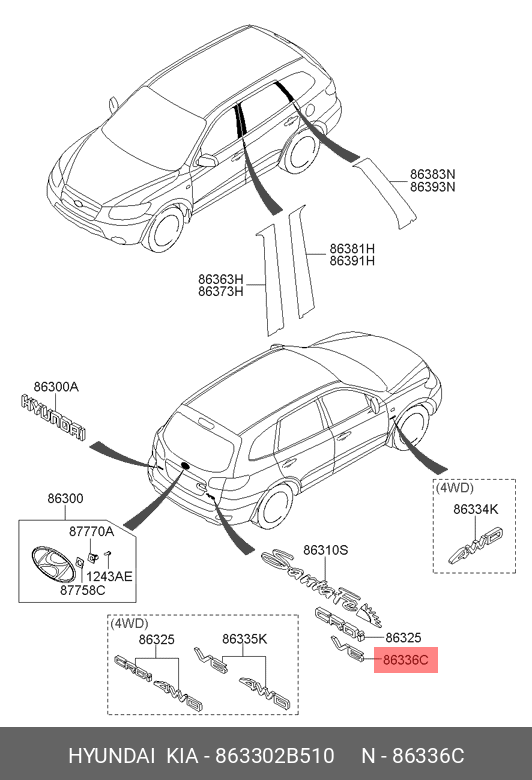 86383N
86393N

86381H
86391H

86363H
86373H

86300A
HYUNDAI

86300

87770A

1243AE

87758C

(4WD)
86334K
4WD

86310S
Santa Fe

CRDi
86325

V6
86336C

(4WD)
86325
CRDi
4WD

86335K
V6
4WD

HYUNDAI KIA - 863302B510 N - 86336C