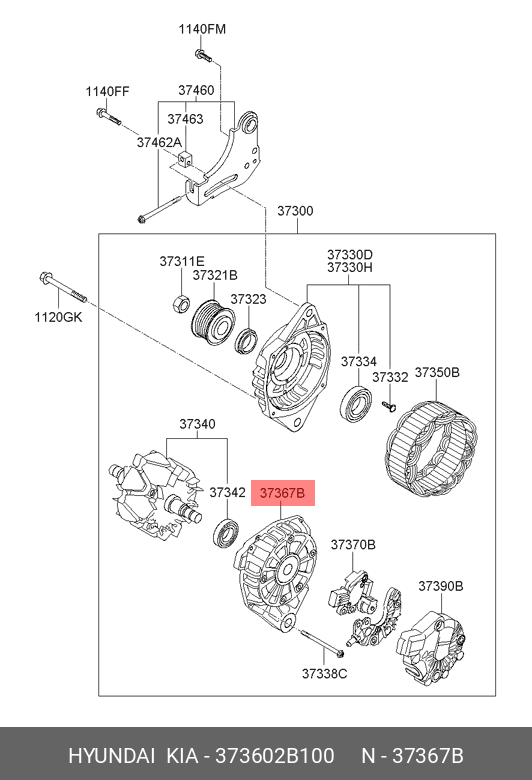 1140FM

1140FF

37460

37463

37462A

37300

37311E

37321B

37323

37330D
37330H

1120GK

37334

37332

37350B

37340

37342

37367B

37370B

37390B

37338C

HYUNDAI KIA - 373602B100 N - 37367B