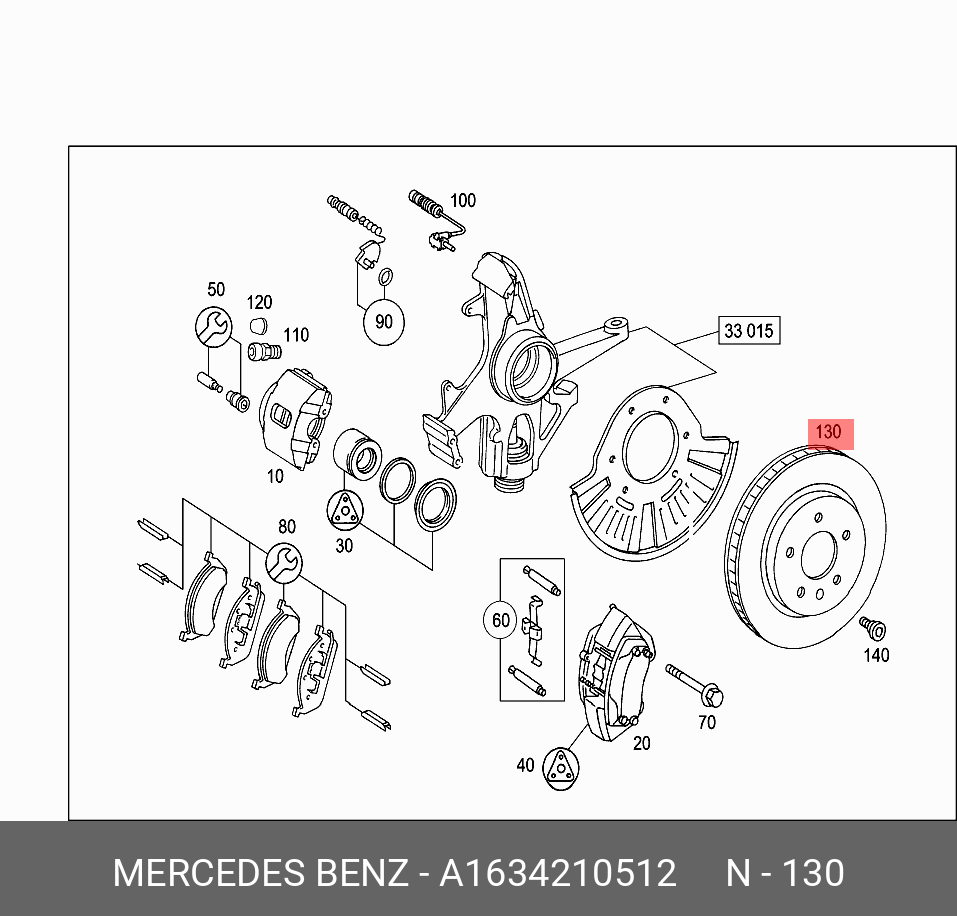 100
50
120
110
90
33 015
130
10
30
80
60
140
70
20
40

MERCEDES BENZ - A1634210512 N - 130