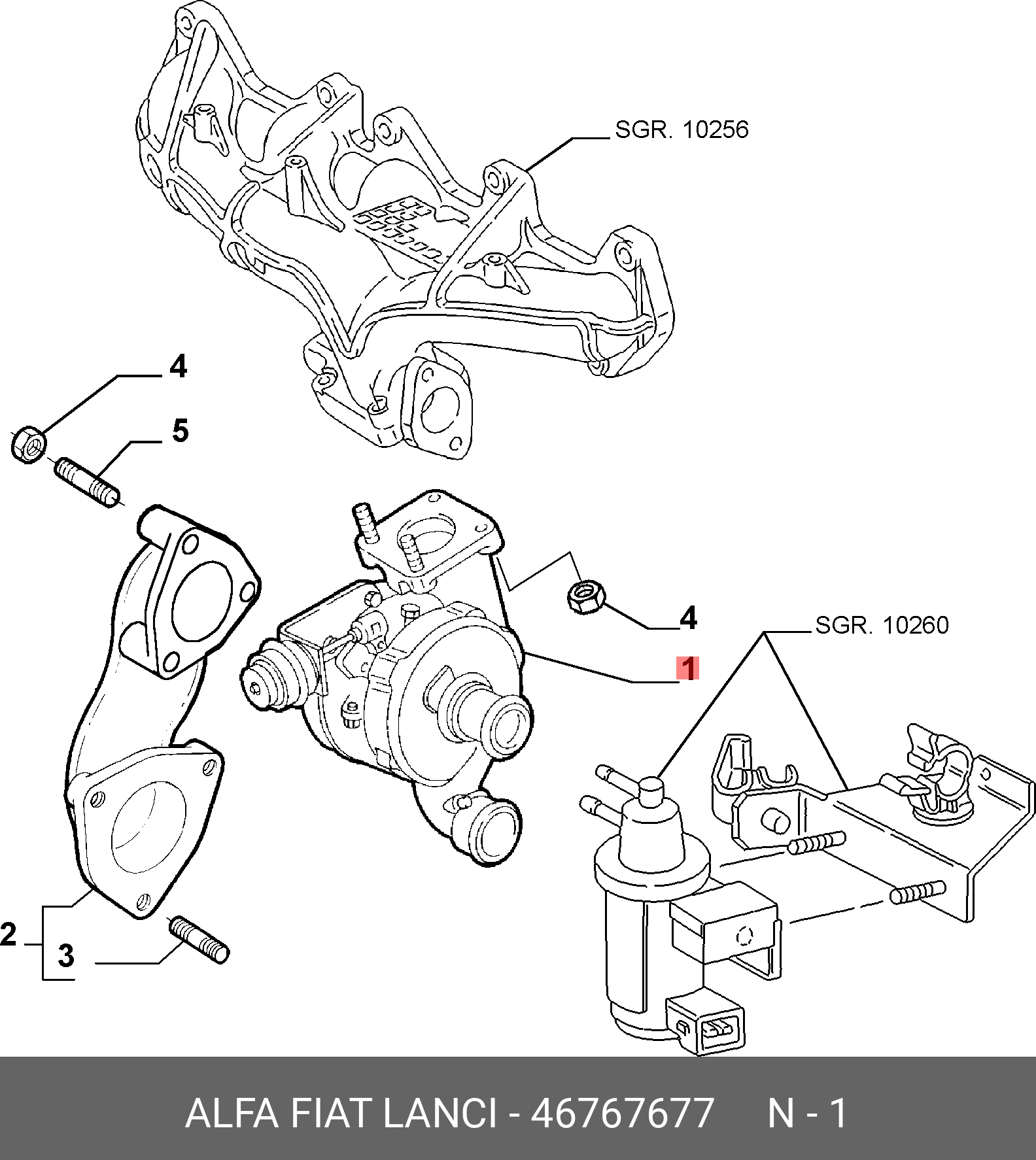 SGR. 10256

4

5

4

SGR. 10260

1

2

3

ALFA FIAT LANCI - 46767677 N - 1