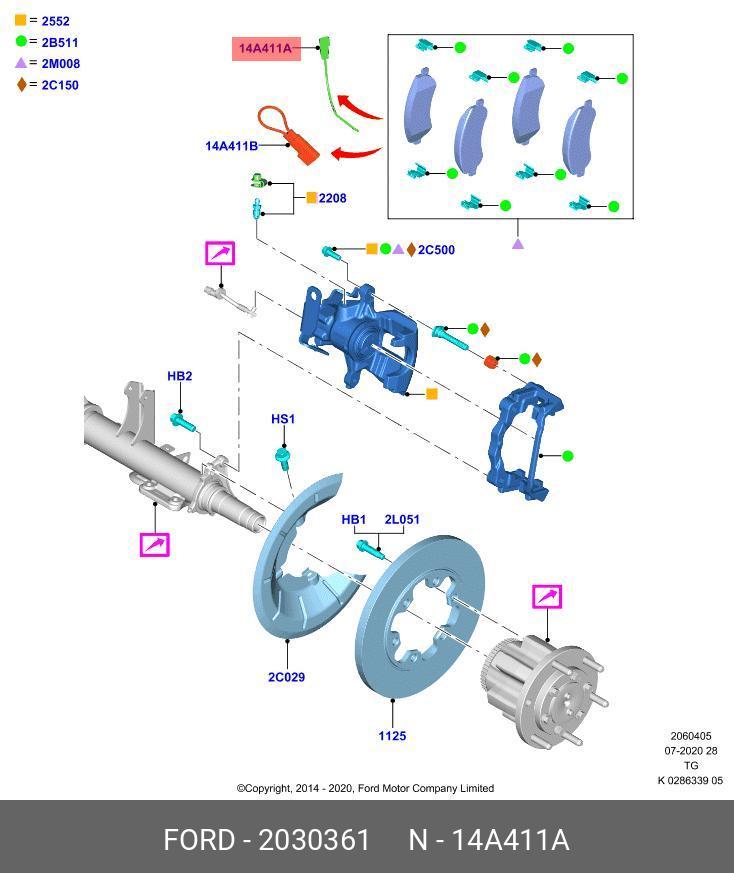 = 2552
= 2B511
= 2M008
= 2C150

14A411A

14A411B

2208

2C500

HB2

HS1

HB1 2L051

2C029

1125

2060405
07-2020 28
TG
K 0286339 05

©Copyright, 2014 - 2020, Ford Motor Company Limited

FORD - 2030361 N - 14A411A