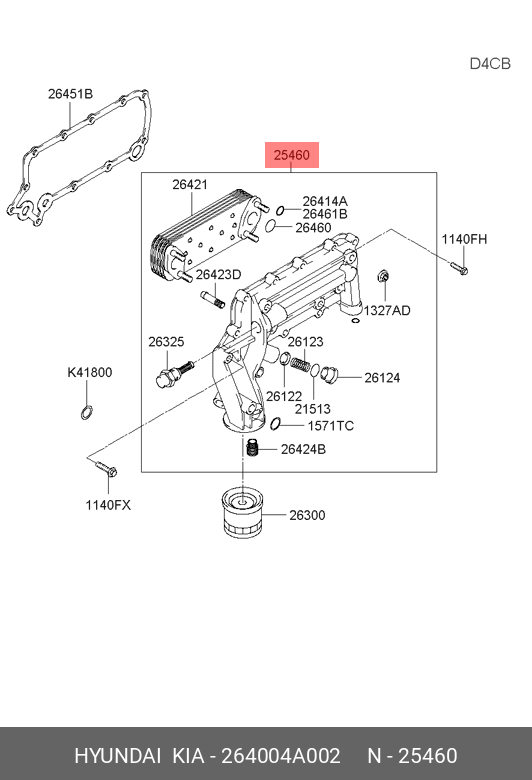 D4CB

26451B

25460

26421

26414A
26461B
26460

1140FH

26423D

1327AD

26325

26123

K41800

26124

26122

21513

1571TC

26424B

1140FX

26300

HYUNDAI KIA - 264004A002 N - 25460