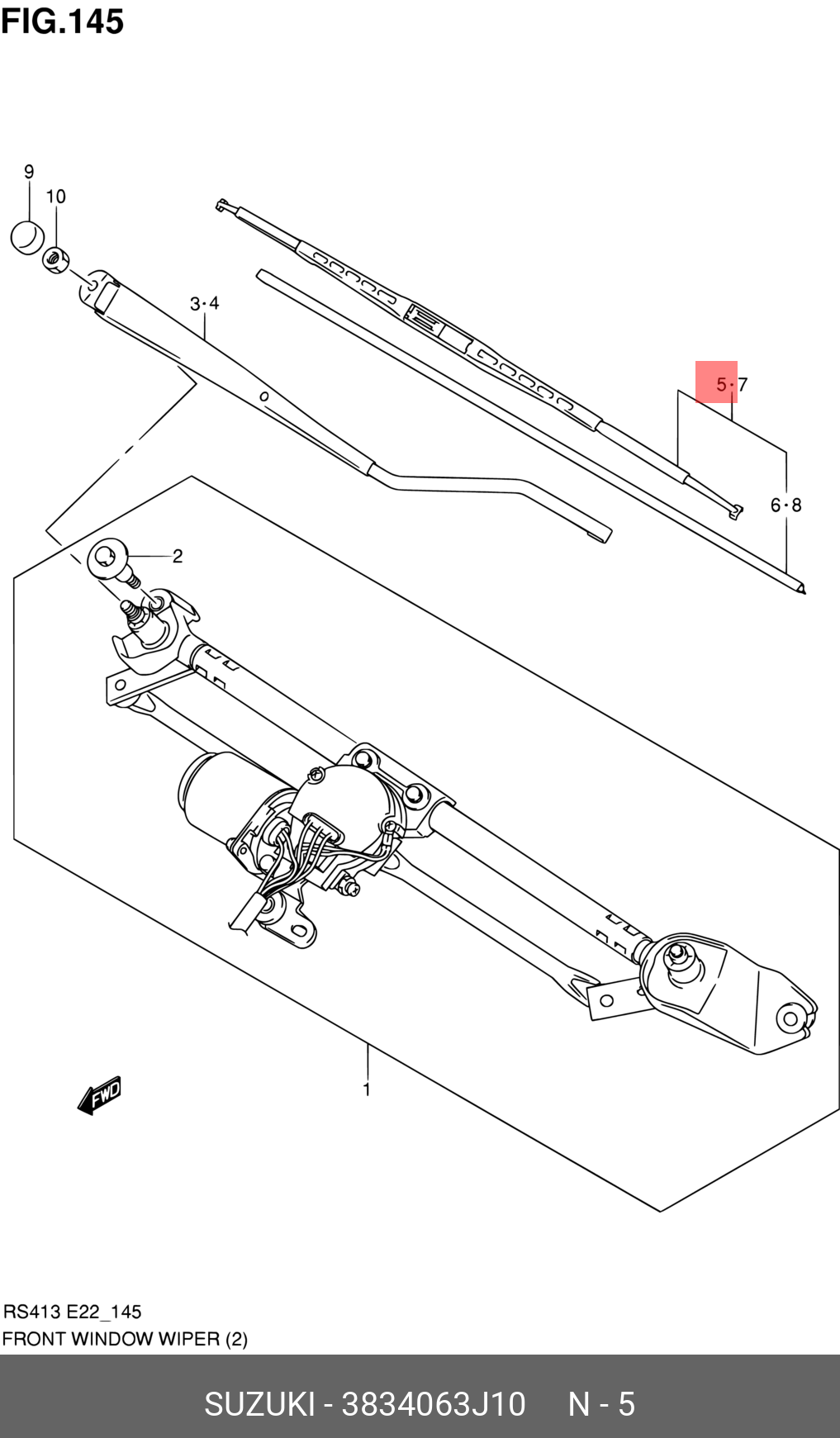 FIG.145

9

10

3·4

5·7

6·8

2

1

FWD

RS413 E22_145
FRONT WINDOW WIPER (2)

SUZUKI - 3834063J10 N - 5