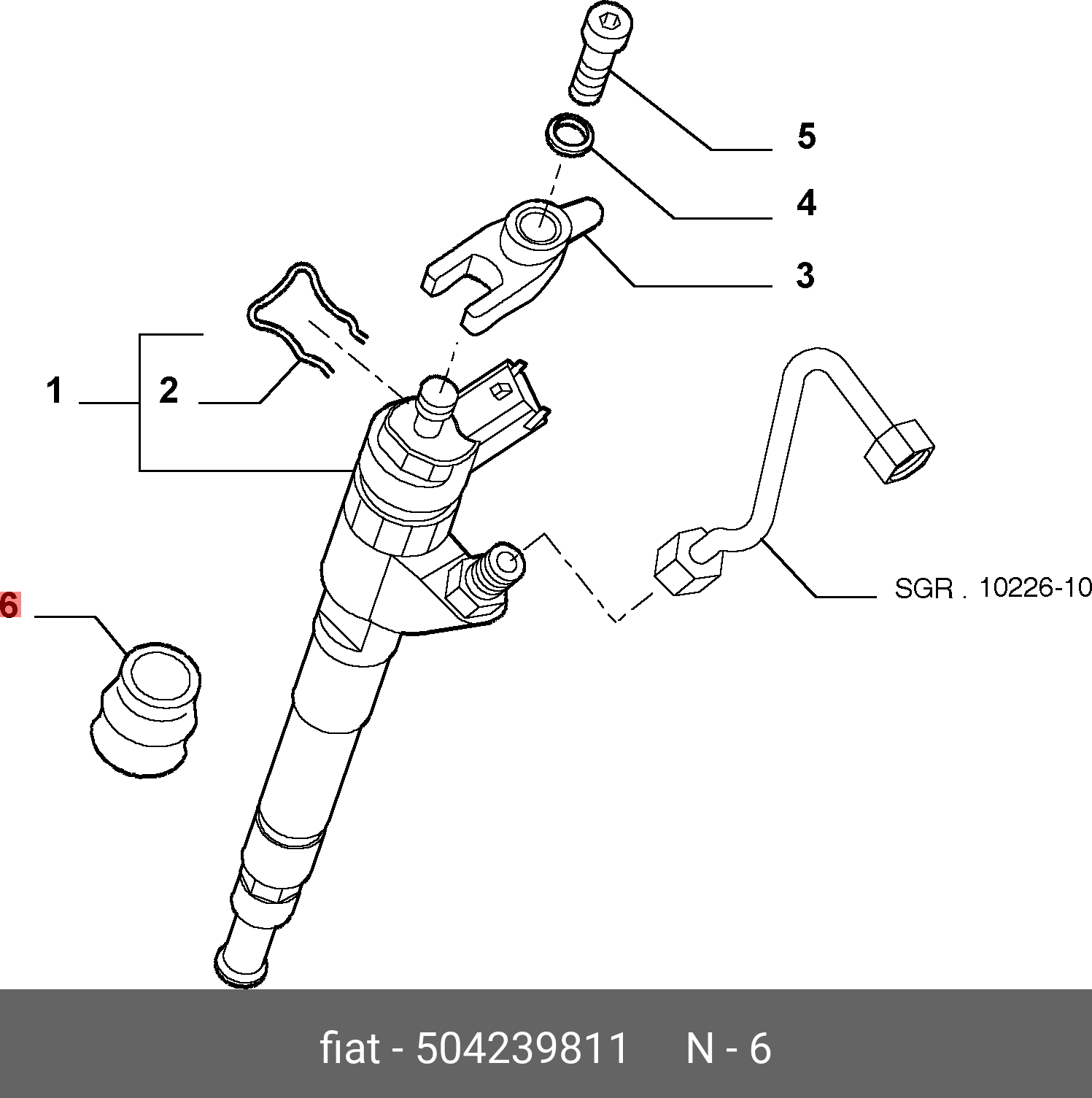 5

4

3

1

2

SGR . 10226-10

6

fiat - 504239811 N - 6