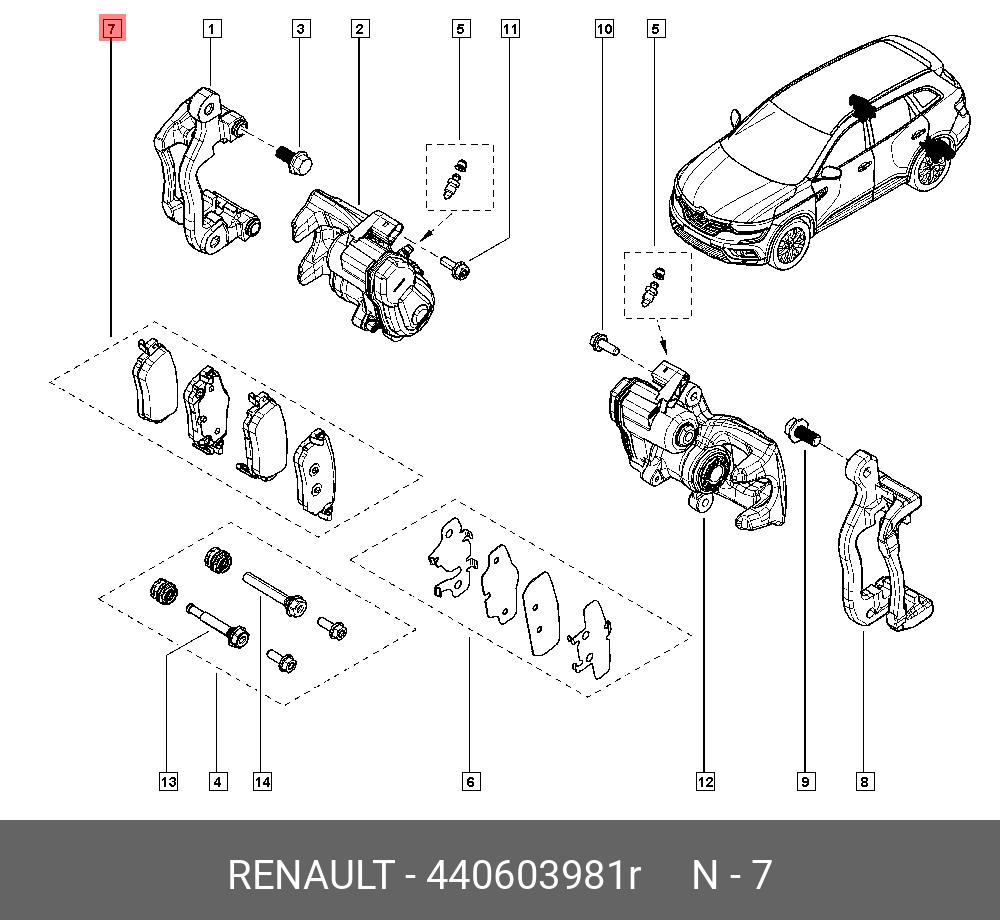 7
1
3
2
5
11
10
5
13
4
14
6
12
9
8

RENAULT - 440603981r N - 7