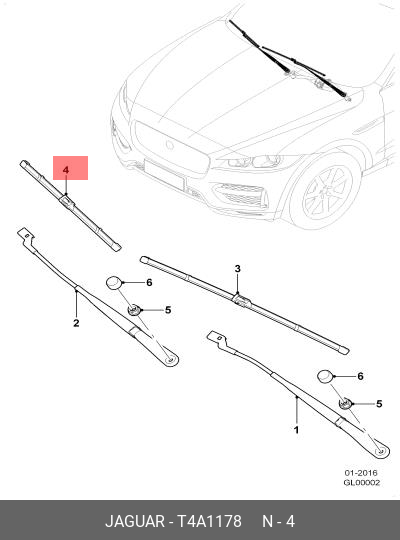 4

6

3

5

2

6

5

1

01-2016
GL00002

JAGUAR - T4A1178 N - 4