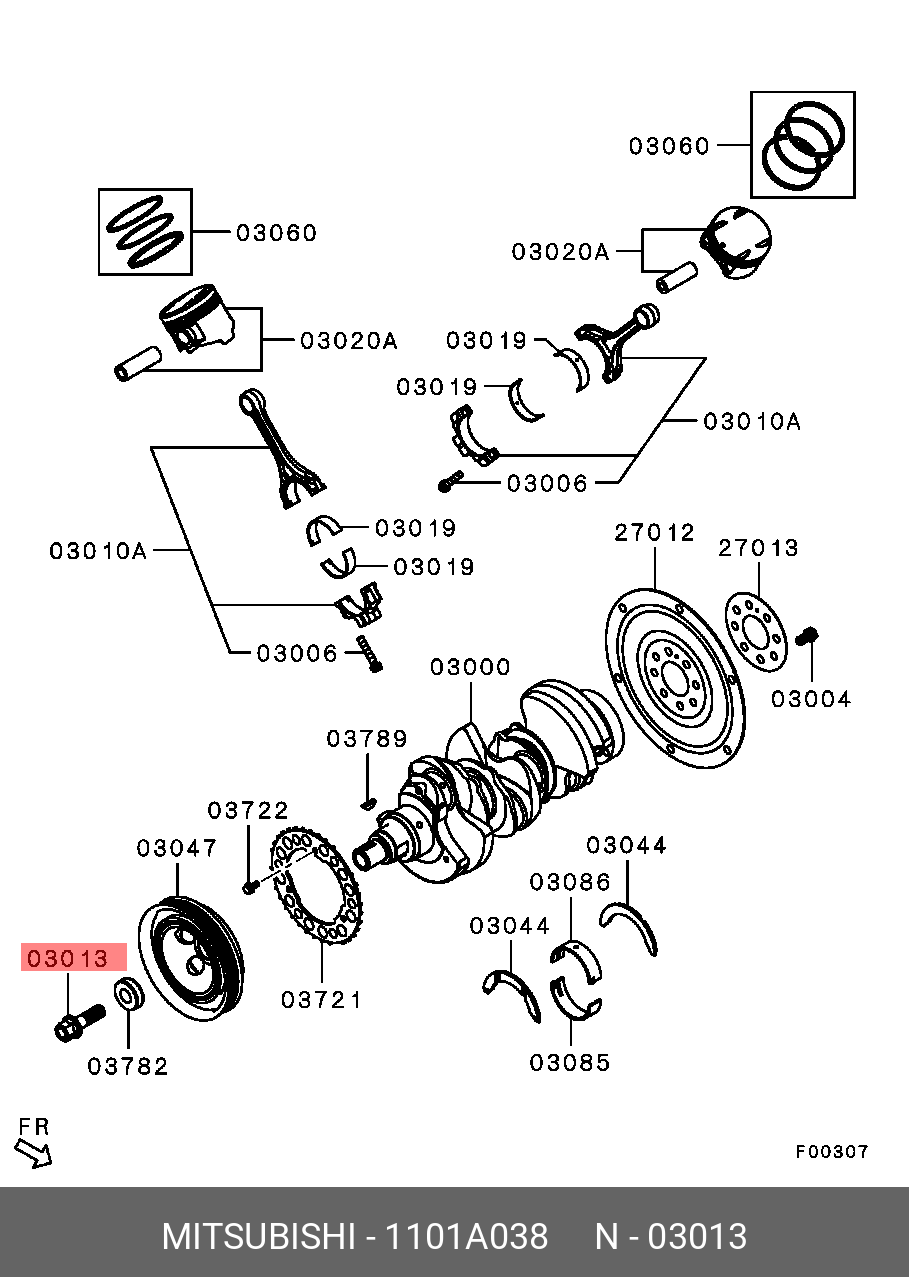 03060
03060
03020A
03020A
03019
03019
03010A
03006
03019
03019
03010A
03006
27012
27013
03004
03000
03789
03722
03047
03044
03086
03044
03013
03721
03782
03085
FR
F00307
MITSUBISHI - 1101A038 N - 03013