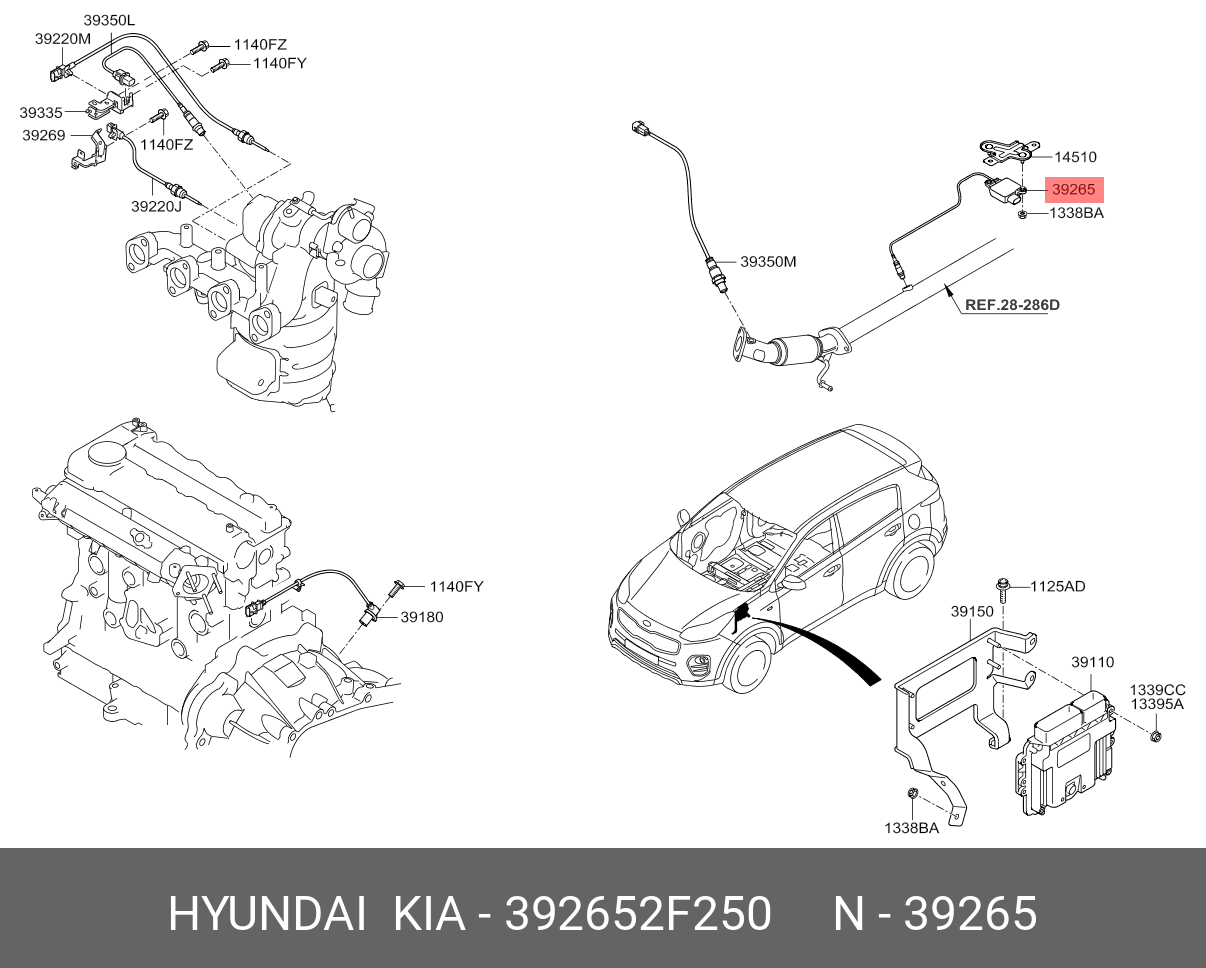 39350L
39220M
1140FZ
1140FY
39335
39269
1140FZ
39220J

14510
39265
1338BA
39350M
REF.28-286D

1140FY
39180

1125AD
39150
39110
1339CC
13395A
1338BA

HYUNDAI KIA - 392652F250 N - 39265