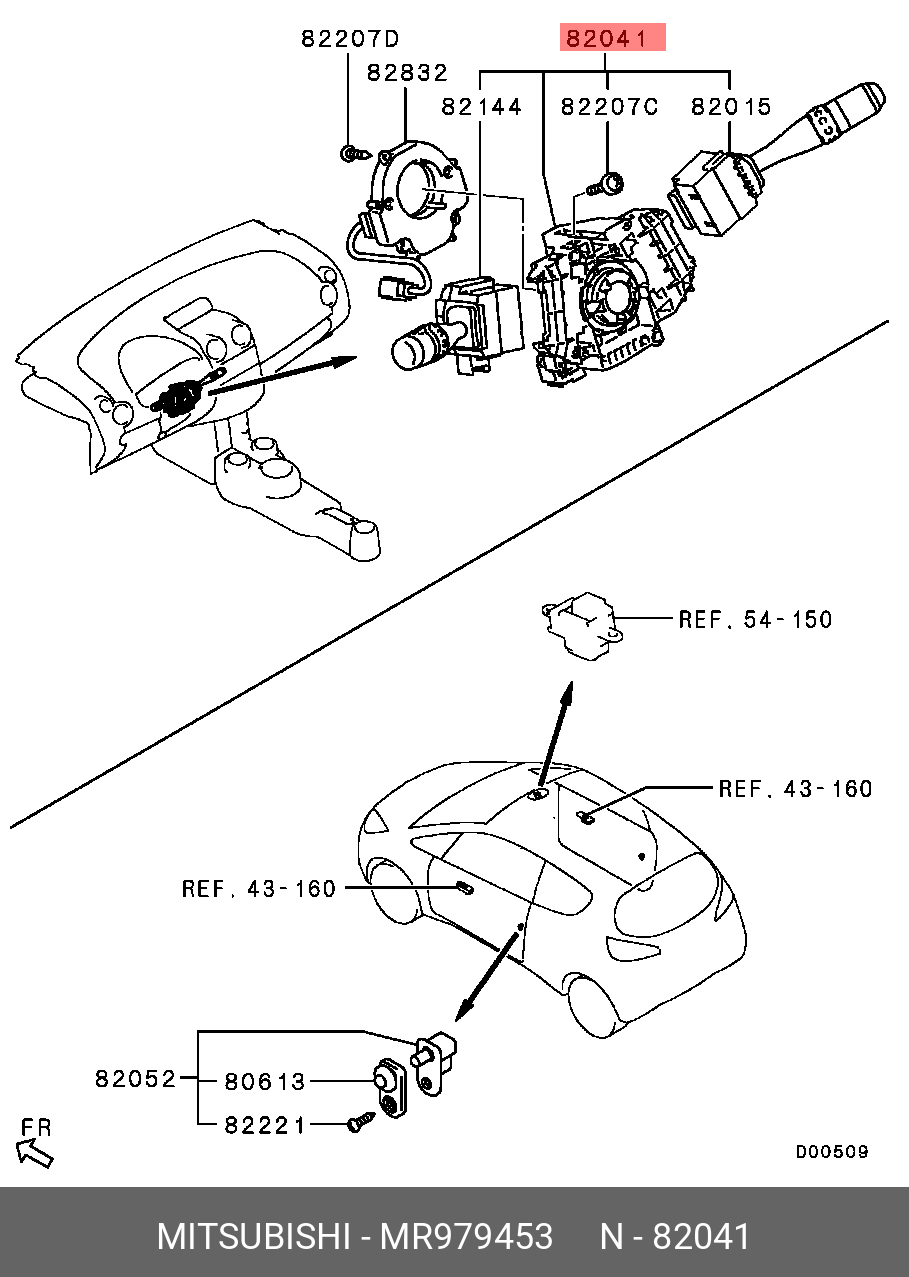 82207D

82832

82041

82144

82207C

82015

REF. 54-150

REF. 43-160

REF. 43-160

82052

80613

82221

FR

D00509

MITSUBISHI - MR979453 N - 82041