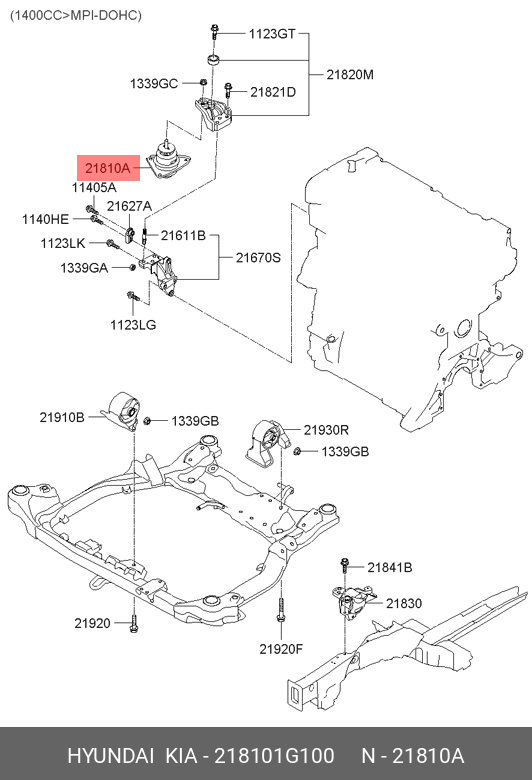 (1400CC>MPI-DOHC)

1123GT
21820M
1339GC
21821D
21810A
11405A
21627A
1140HE
21611B
1123LK
21670S
1339GA
1123LG
21910B
1339GB
21930R
1339GB
21841B
21830
21920
21920F

HYUNDAI KIA - 218101G100 N - 21810A