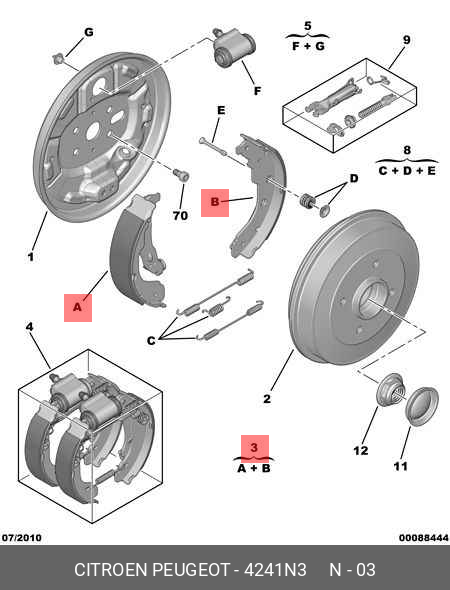 G

5
F + G

9

F

E

8
C + D + E

D

B

70

1

A

C

4

2

3
A + B

12

11

07/2010

00088444

CITROEN PEUGEOT - 4241N3 N - 03