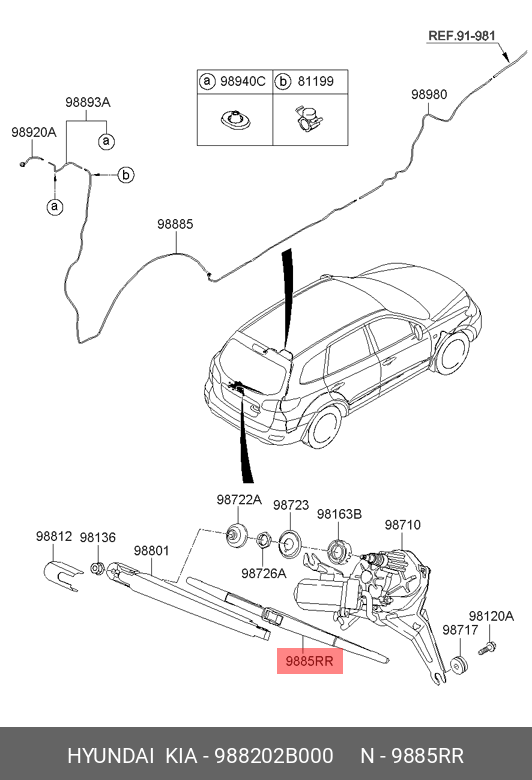 REF.91-981

| a 98940C | b 81199 |
|---|---|
| | |

98980

98893A

98920A

a

b

a

98885

98722A

98723

98163B

98710

98812

98136

98801

98726A

98120A

98717

9885RR

HYUNDAI KIA - 988202B000 N - 9885RR