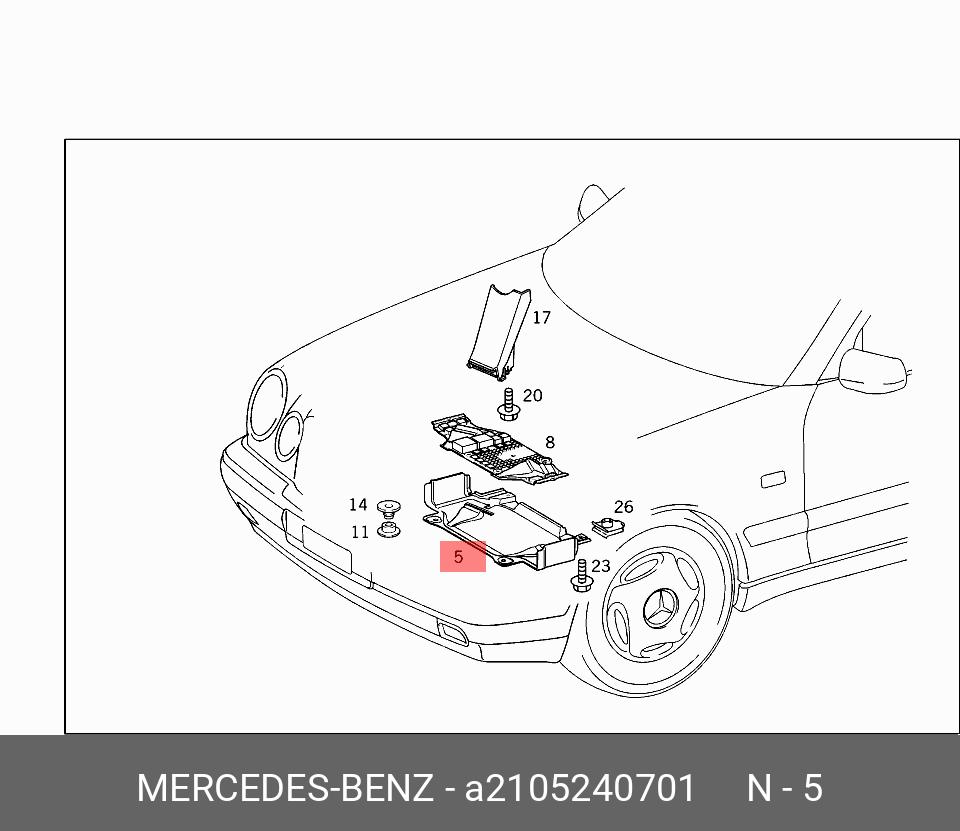 17
20
8
14
11
26
5
23

MERCEDES-BENZ - a2105240701 N - 5