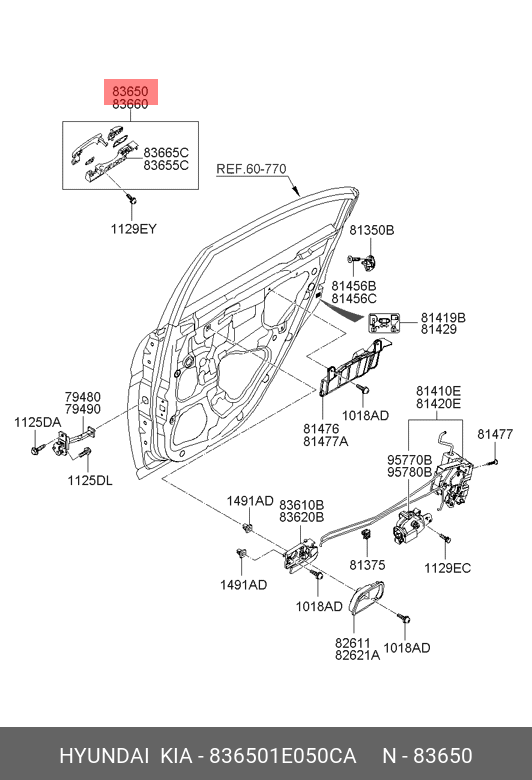 83650
83660

83665C
83655C

1129EY

REF.60-770

81350B

81456B
81456C

81419B
81429

79480
79490

1125DA

1125DL

81476
81477A

1018AD

81410E
81420E

81477

95770B
95780B

1491AD

83610B
83620B

81375

1129EC

1491AD

1018AD

82611
82621A

1018AD

HYUNDAI KIA - 836501E050CA N - 83650