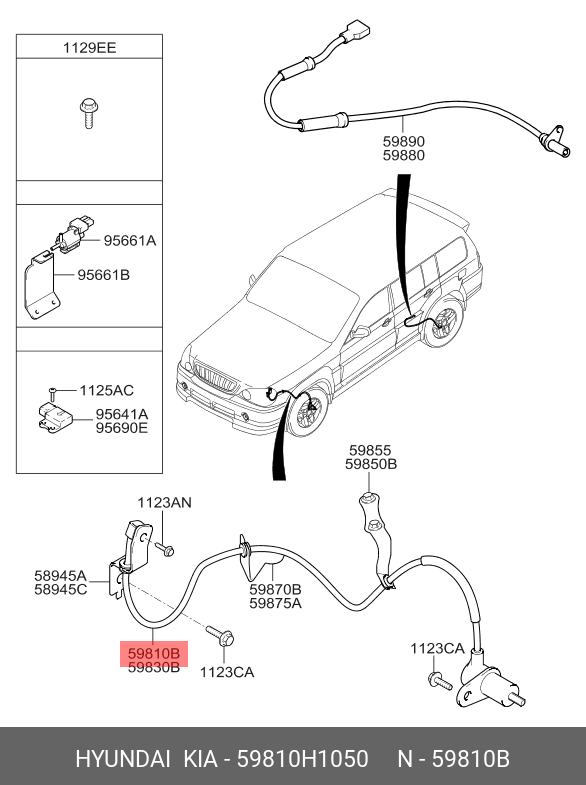 1129EE

95661A
95661B

1125AC
95641A
95690E

59890
59880

59855
59850B

1123AN

58945A
58945C

59870B
59875A

59810B
59830B

1123CA

1123CA

HYUNDAI KIA - 59810H1050 N - 59810B