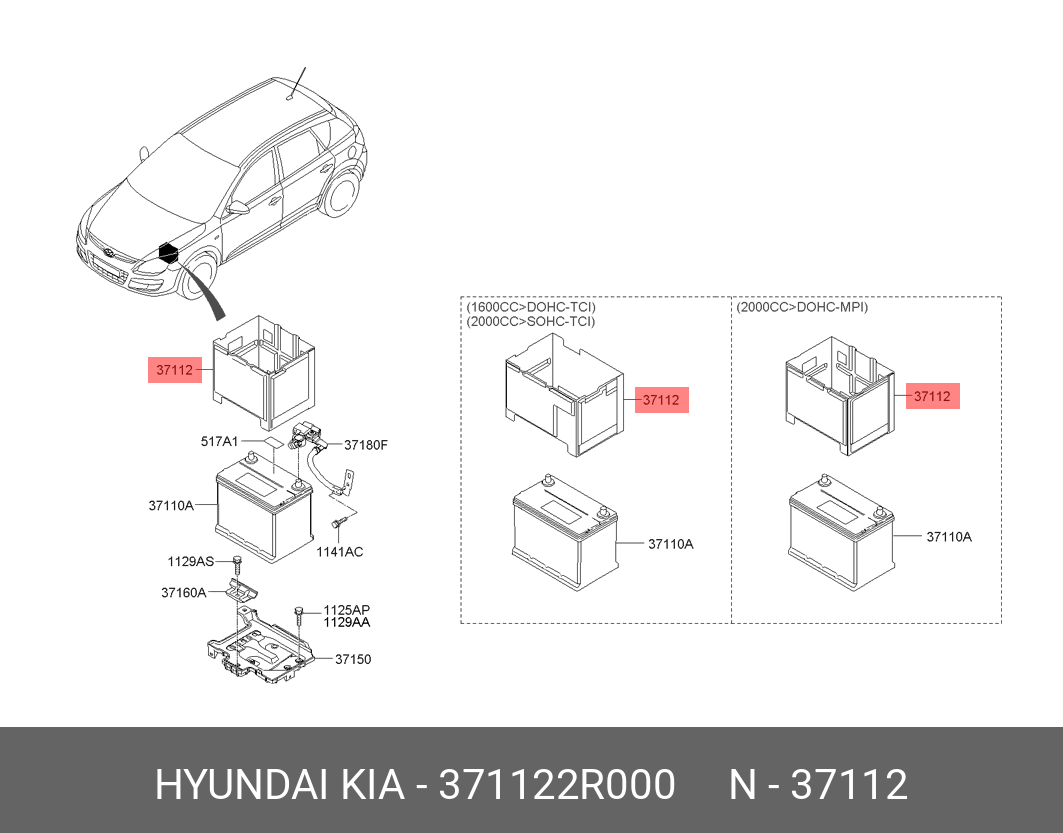 37112

517A1

37180F

37110A

1141AC

1129AS

37160A

1125AP
1129AA

37150

(1600CC>DOHC-TCI)
(2000CC>SOHC-TCI)

37112

37110A

(2000CC>DOHC-MPI)

37112

37110A

HYUNDAI KIA - 371122R000 N - 37112