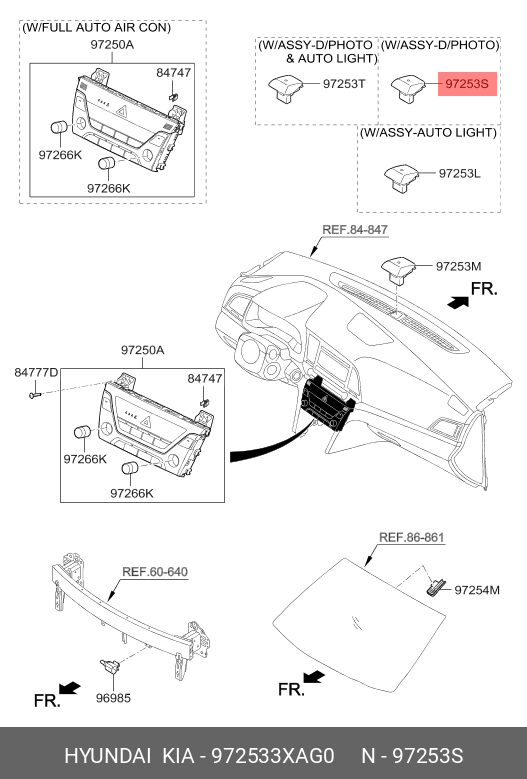 (W/FULL AUTO AIR CON)
97250A
84747
97266K
97266K

(W/ASSY-D/PHOTO & AUTO LIGHT)
97253T

(W/ASSY-D/PHOTO)
97253S

(W/ASSY-AUTO LIGHT)
97253L

REF.84-847
97253M
FR.

97250A
84777D
84747
97266K
97266K

REF.60-640
96985
FR.

REF.86-861
97254M
FR.

HYUNDAI KIA - 972533XAG0 N - 97253S