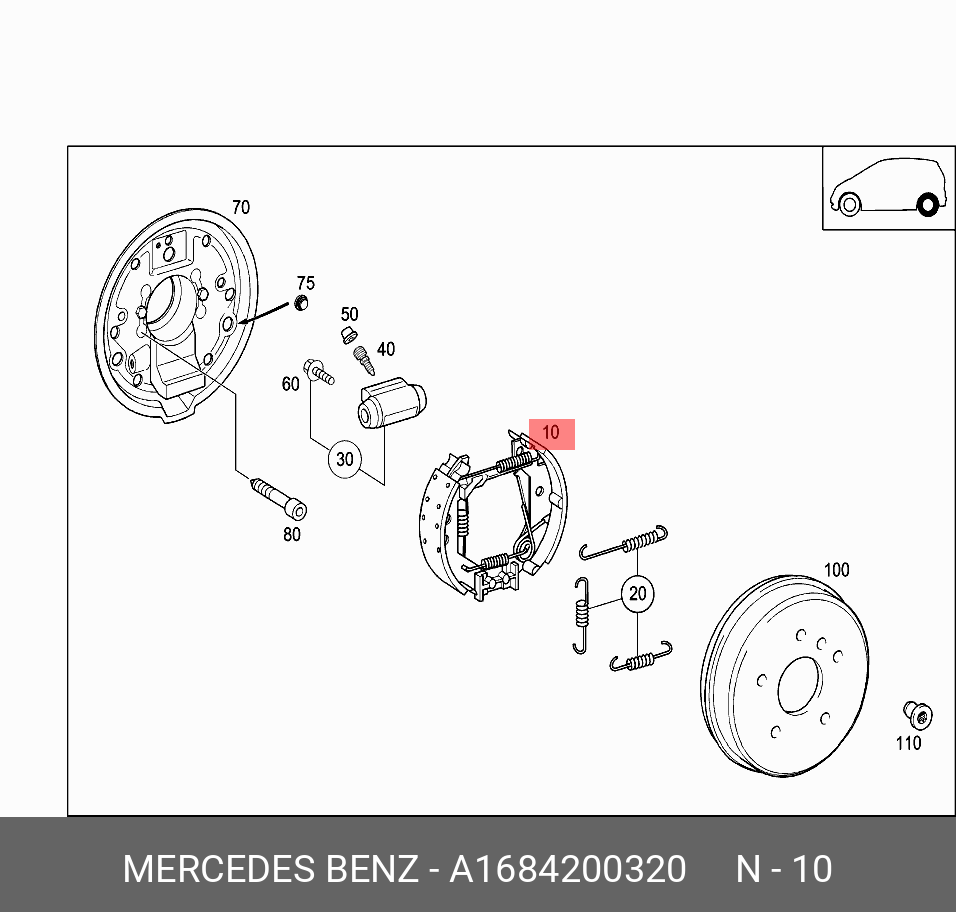 70
75
50
40
60
30
10
80
20
100
110

MERCEDES BENZ - A1684200320 N - 10