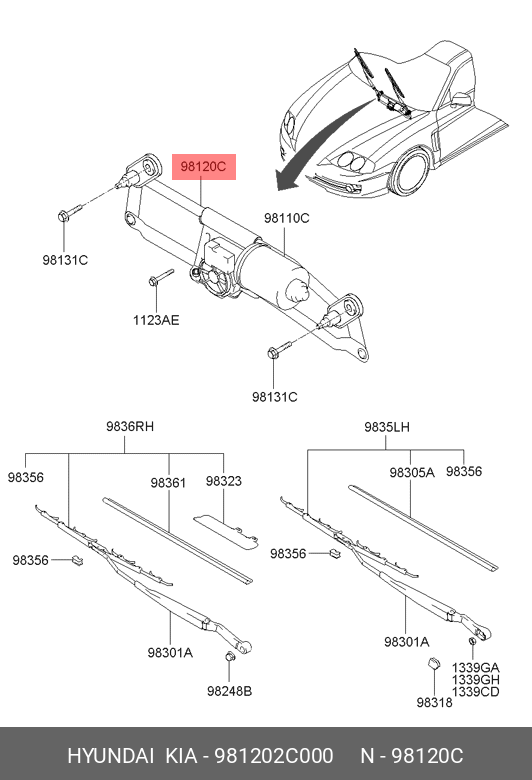 98120C
98110C
98131C
1123AE
98131C

9836RH
98356
98361
98323
98356
98301A
98248B

9835LH
98305A
98356
98356
98301A
1339GA
1339GH
1339CD
98318

HYUNDAI KIA - 981202C000 N - 98120C