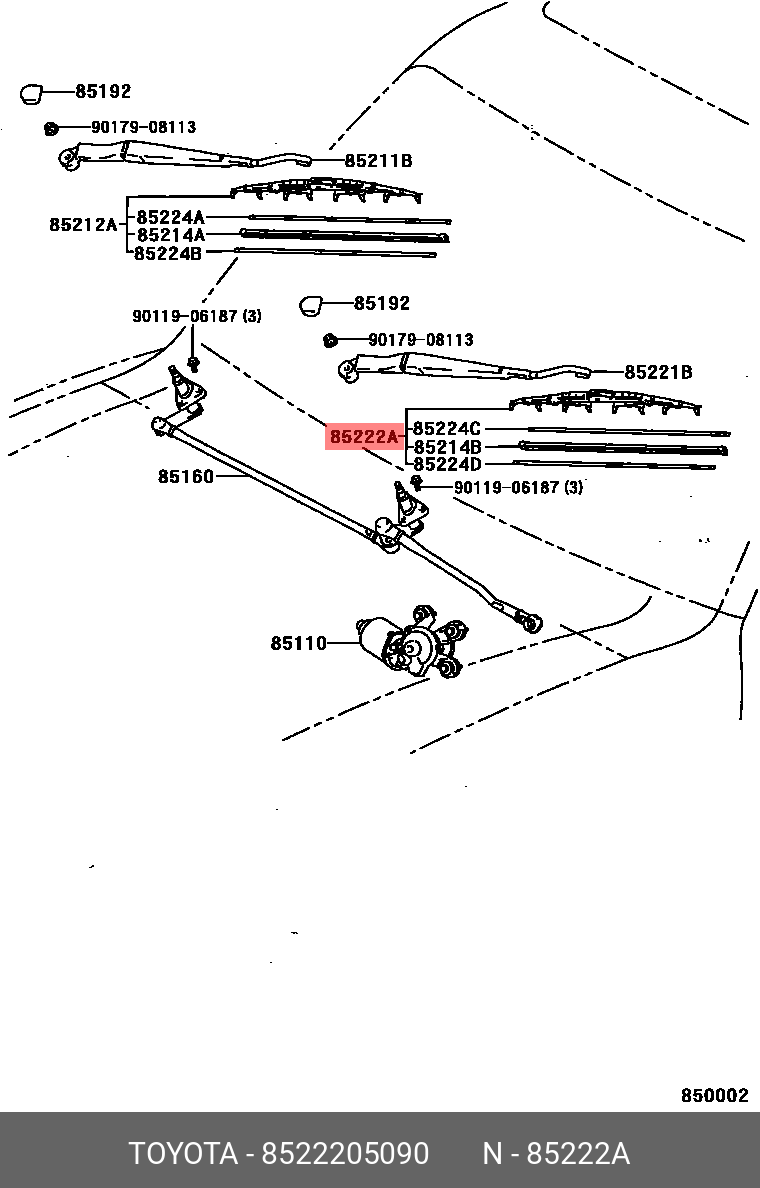 85192
90179-08113
85211B
85212A
85224A
85214A
85224B
90119-06187 (3)
85192
90179-08113
85221B
85222A
85224C
85214B
85224D
90119-06187 (3)
85160
85110
850002

TOYOTA - 8522205090 N - 85222A