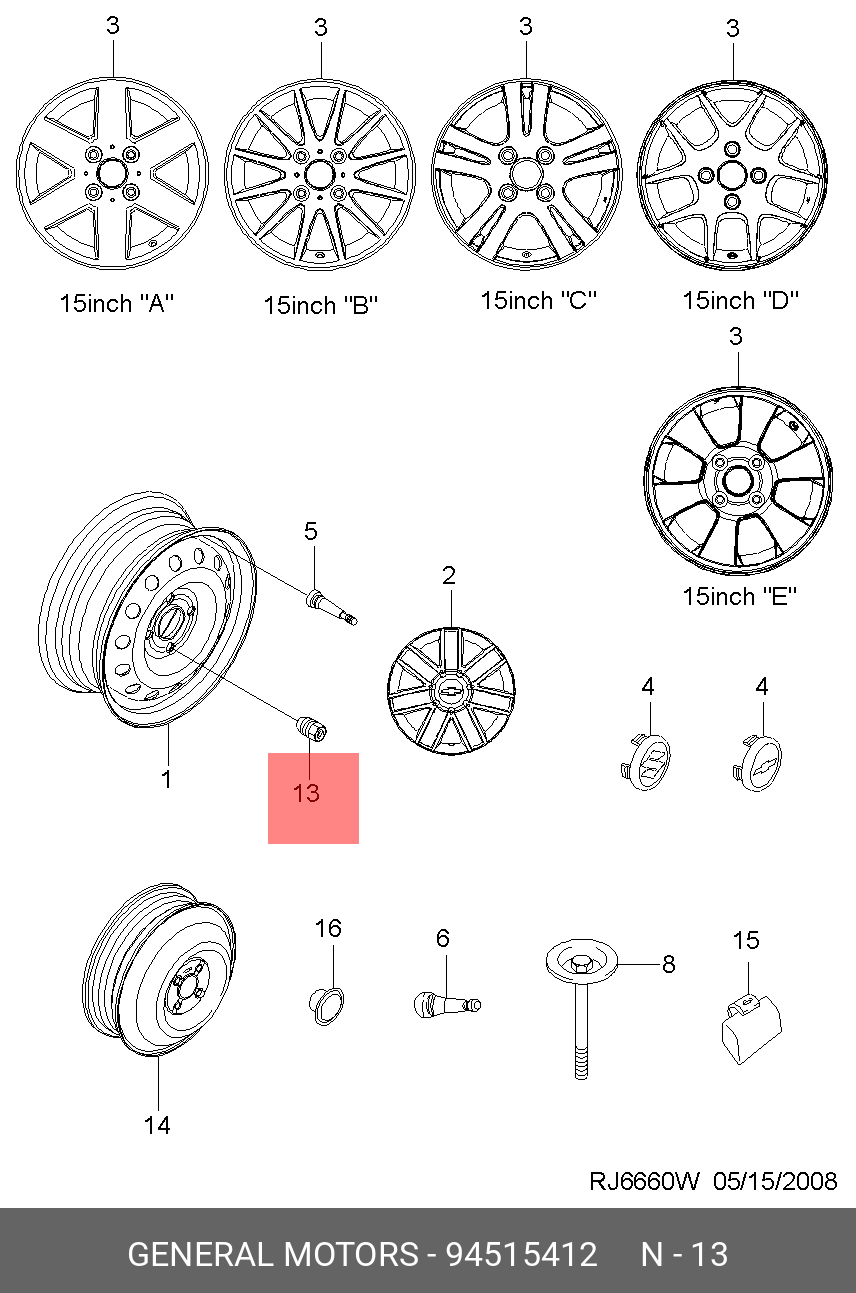 3
3
3
3

15inch "A"
15inch "B"
15inch "C"
15inch "D"

3

15inch "E"

5
2
4
4
1
13

16
6
8
15
14

RJ6660W 05/15/2008

GENERAL MOTORS - 94515412 N - 13