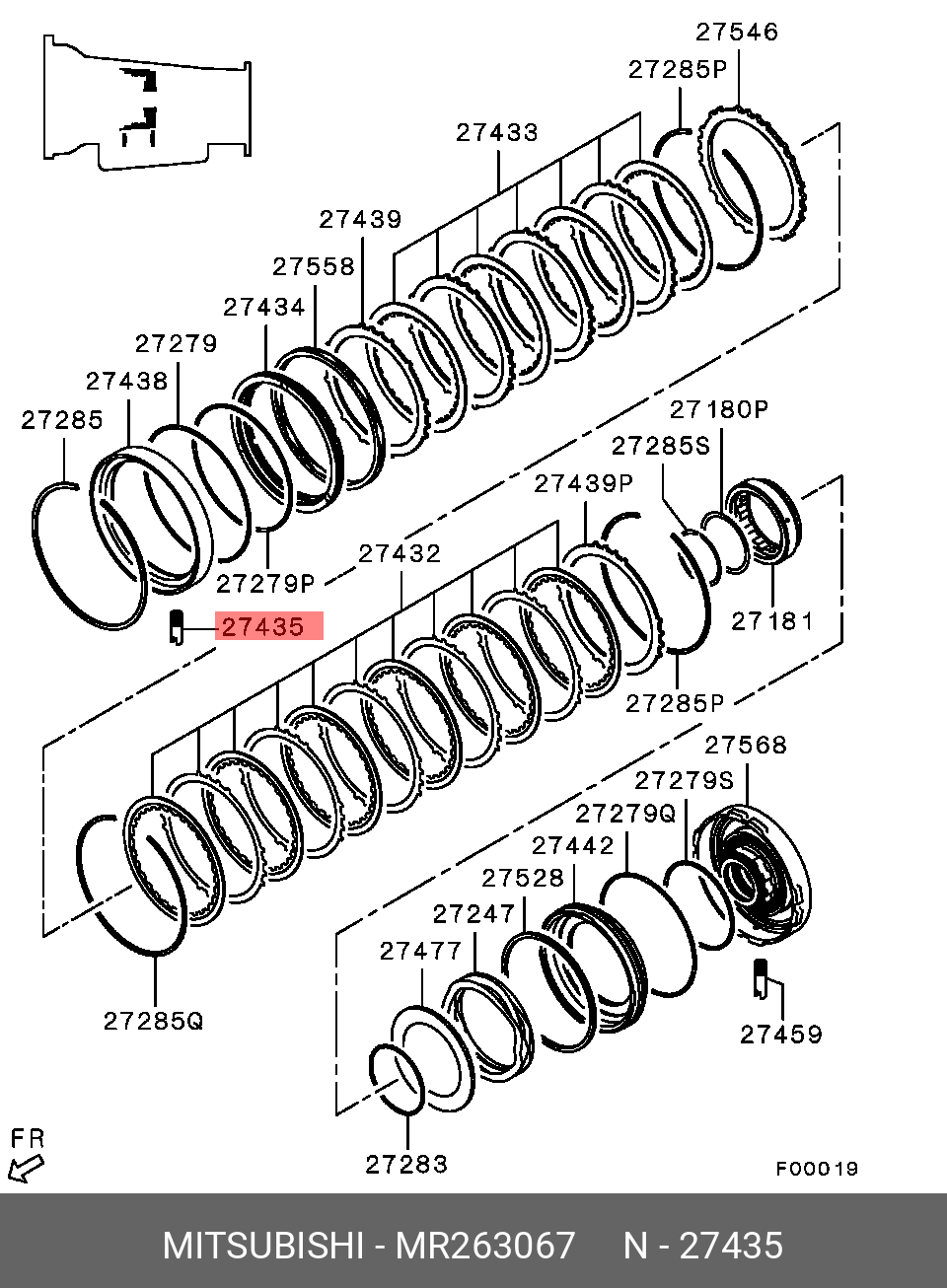 27546
27285P
27433
27439
27558
27434
27279
27438
27285
27180P
27285S
27439P
27432
27279P
27435
27181
27285P
27568
27279S
27279Q
27442
27528
27247
27477
27285Q
27459
27283
FR
F00019
MITSUBISHI - MR263067 N - 27435