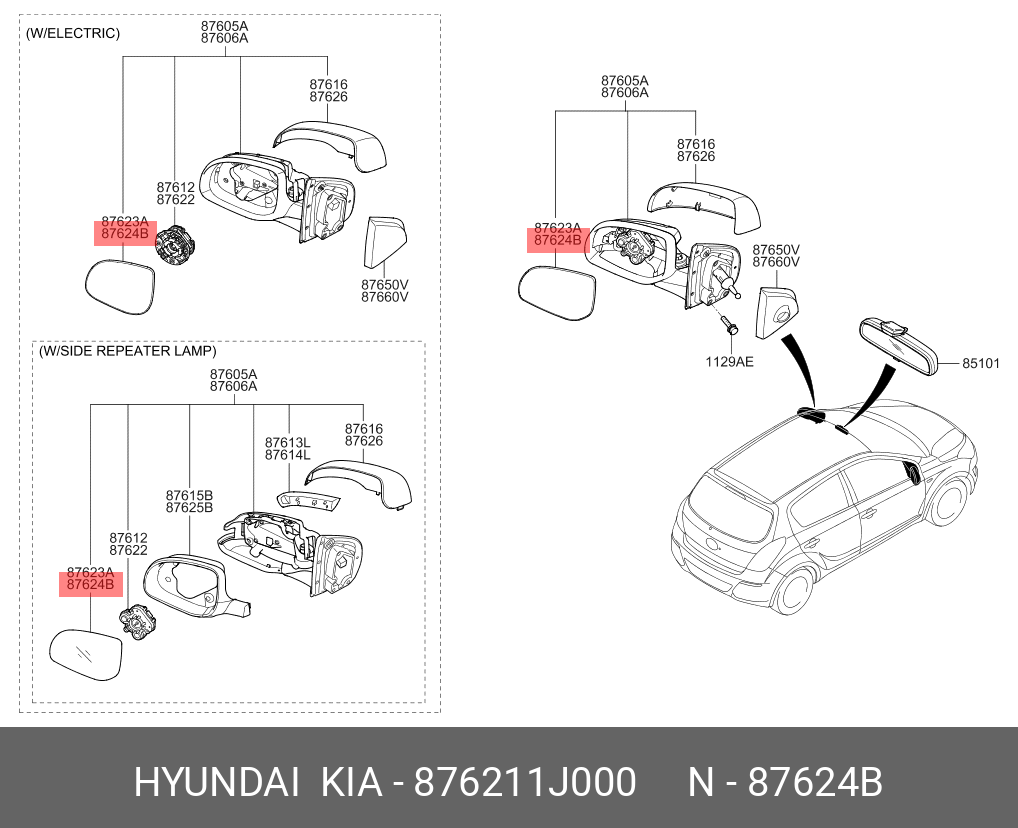 (W/ELECTRIC)
87605A
87606A
87616
87626
87612
87622
87623A
87624B
87650V
87660V

(W/SIDE REPEATER LAMP)
87605A
87606A
87613L
87614L
87616
87626
87615B
87625B
87612
87622
87623A
87624B

87605A
87606A
87616
87626
87623A
87624B
87650V
87660V
1129AE
85101

HYUNDAI KIA - 876211J000 N - 87624B