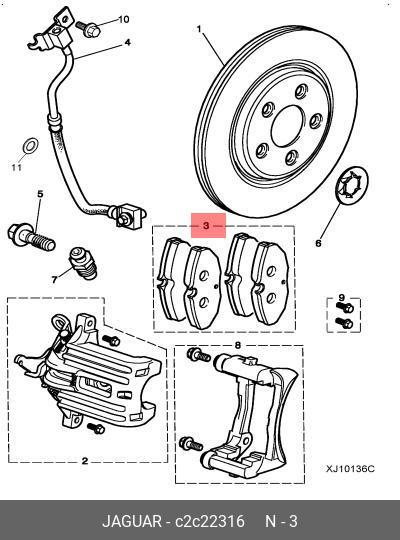 10
4
1
11
5
3
6
7
9
8
2
XJ10136C

JAGUAR - c2c22316 N - 3