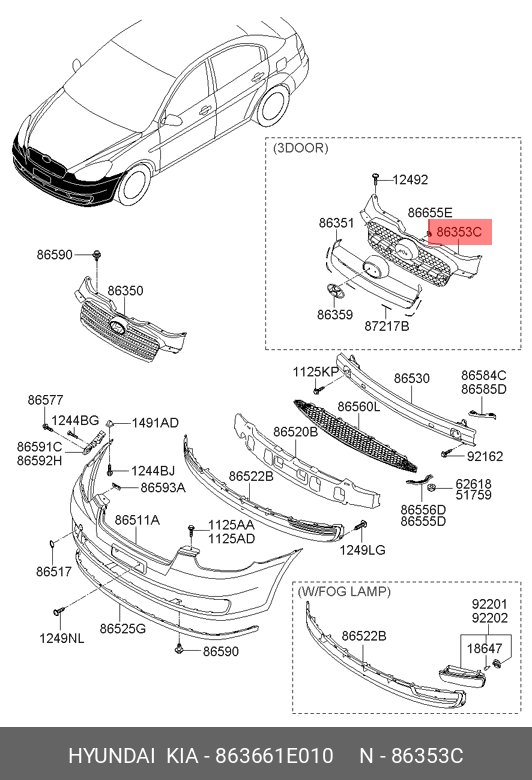 (3DOOR)
12492
86655E
86351
86353C
86359
87217B
86590
86350
1125KP
86530
86584C
86585D
86577
1244BG
1491AD
86560L
86591C
86592H
86520B
92162
1244BJ
86593A
86522B
62618
51759
86556D
86555D
86511A
1125AA
1125AD
1249LG
86517
1249NL
86525G
86590
(W/FOG LAMP)
92201
92202
86522B
18647
HYUNDAI KIA - 863661E010 N - 86353C